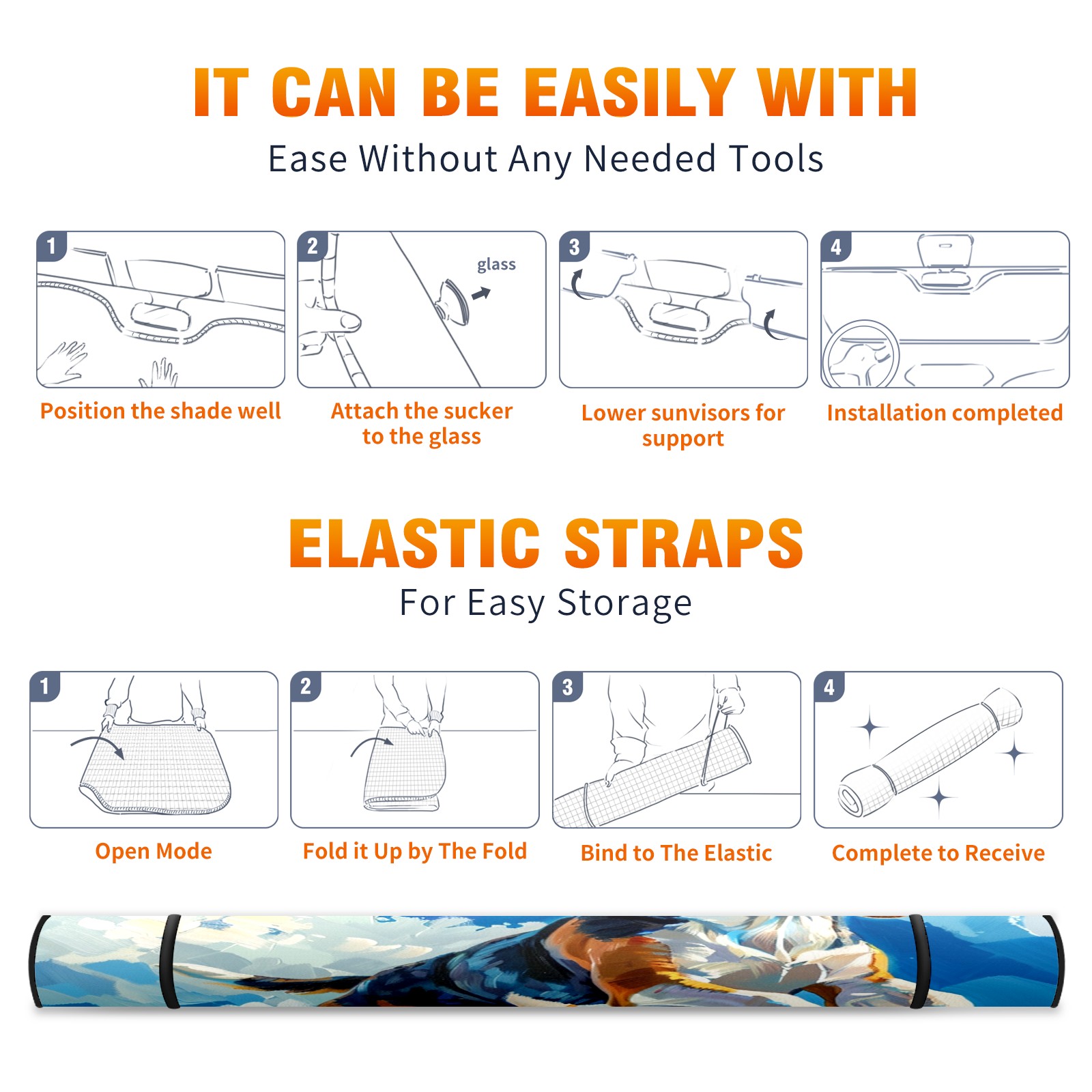 IT CAN BE EASILY WITH

Ease Without Any Needed Tools

1

Position the shade well

2

glass

Attach the sucker to the glass

3

Lower sunvisors for support

4

Installation completed

ELASTIC STRAPS

For Easy Storage

1

Open Mode

2

Fold it Up by The Fold

3

Bind to The Elastic

4

Complete to Receive