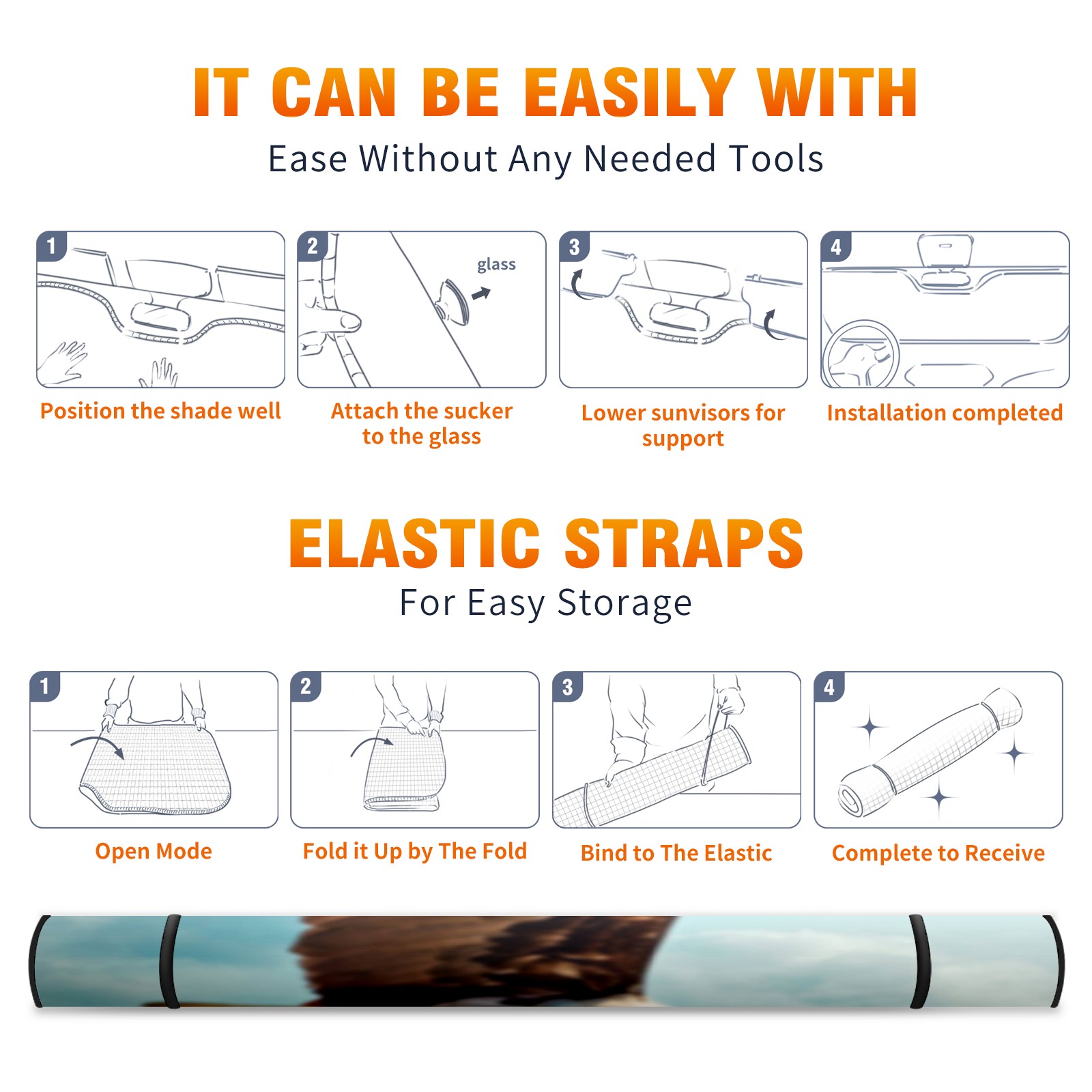 IT CAN BE EASILY WITH

Ease Without Any Needed Tools

1

Position the shade well

2

glass

Attach the sucker to the glass

3

Lower sunvisors for support

4

Installation completed

ELASTIC STRAPS

For Easy Storage

1

Open Mode

2

Fold it Up by The Fold

3

Bind to The Elastic

4

Complete to Receive