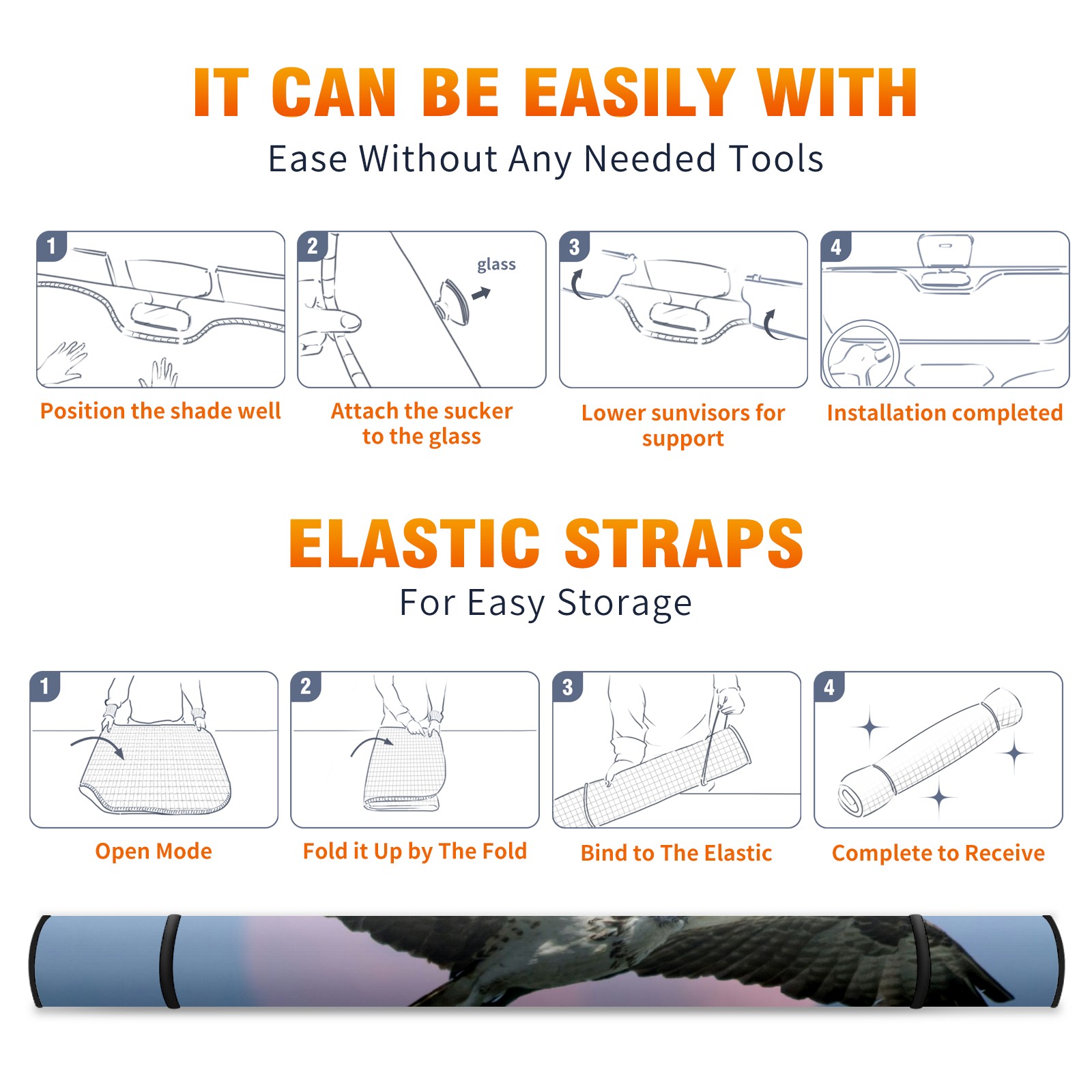 IT CAN BE EASILY WITH
Ease Without Any Needed Tools

1
Position the shade well

2
glass
Attach the sucker to the glass

3
Lower sunvisors for support

4
Installation completed

ELASTIC STRAPS
For Easy Storage

1
Open Mode

2
Fold it Up by The Fold

3
Bind to The Elastic

4
Complete to Receive