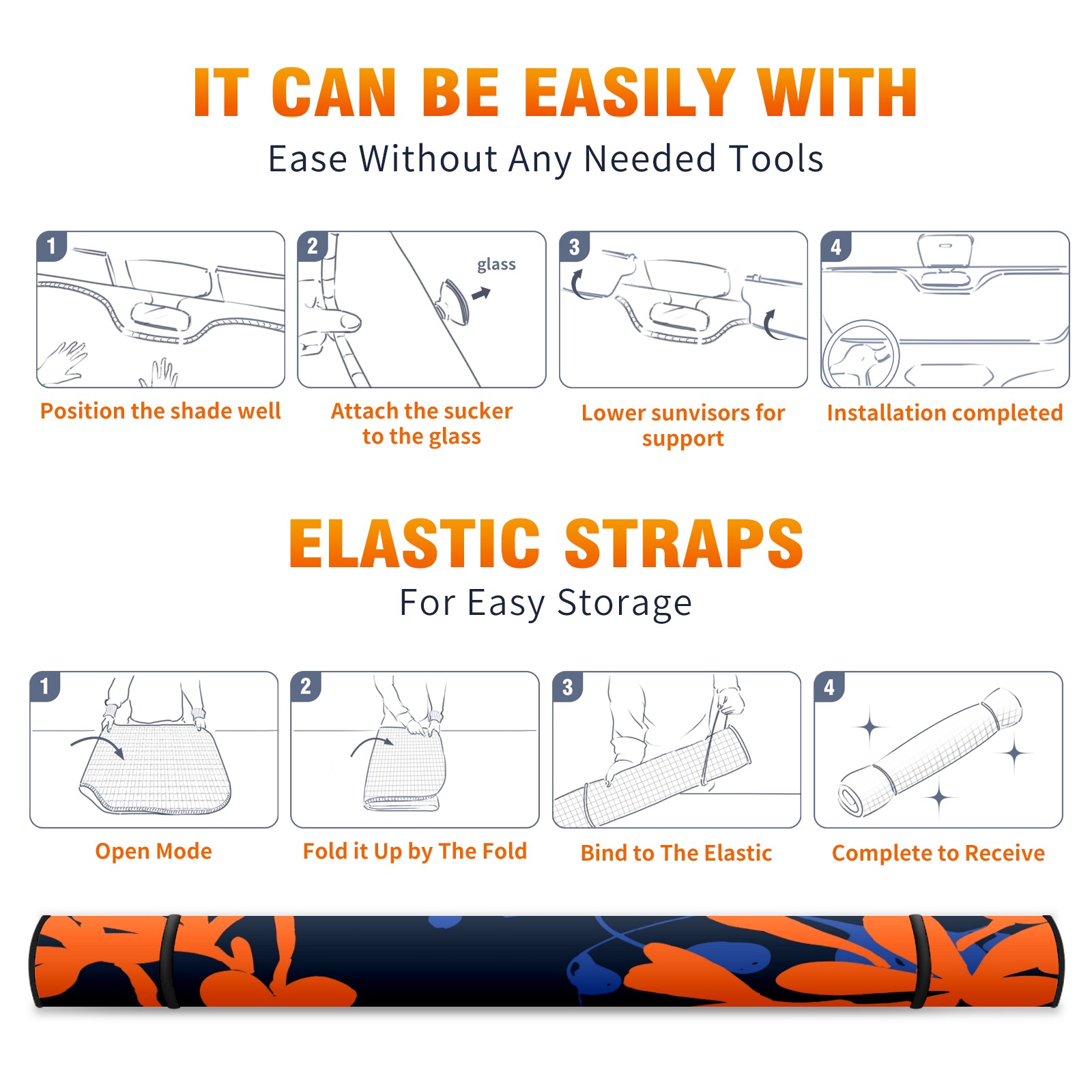 IT CAN BE EASILY WITH
Ease Without Any Needed Tools

1
Position the shade well

2
glass
Attach the sucker to the glass

3
Lower sunvisors for support

4
Installation completed

ELASTIC STRAPS
For Easy Storage

1
Open Mode

2
Fold it Up by The Fold

3
Bind to The Elastic

4
Complete to Receive