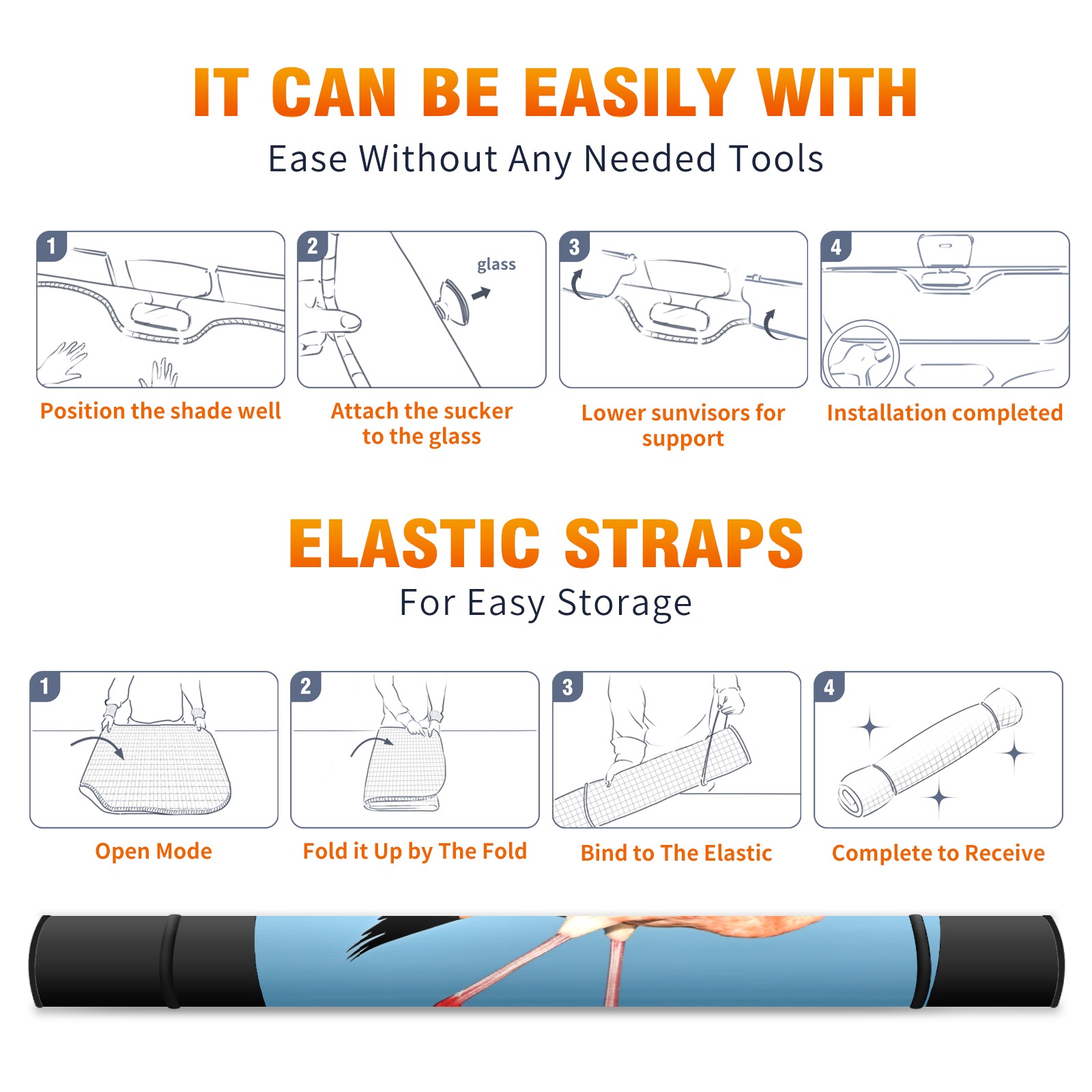 IT CAN BE EASILY WITH

Ease Without Any Needed Tools

1

Position the shade well

2

glass

Attach the sucker to the glass

3

Lower sunvisors for support

4

Installation completed

ELASTIC STRAPS

For Easy Storage

1

Open Mode

2

Fold it Up by The Fold

3

Bind to The Elastic

4

Complete to Receive