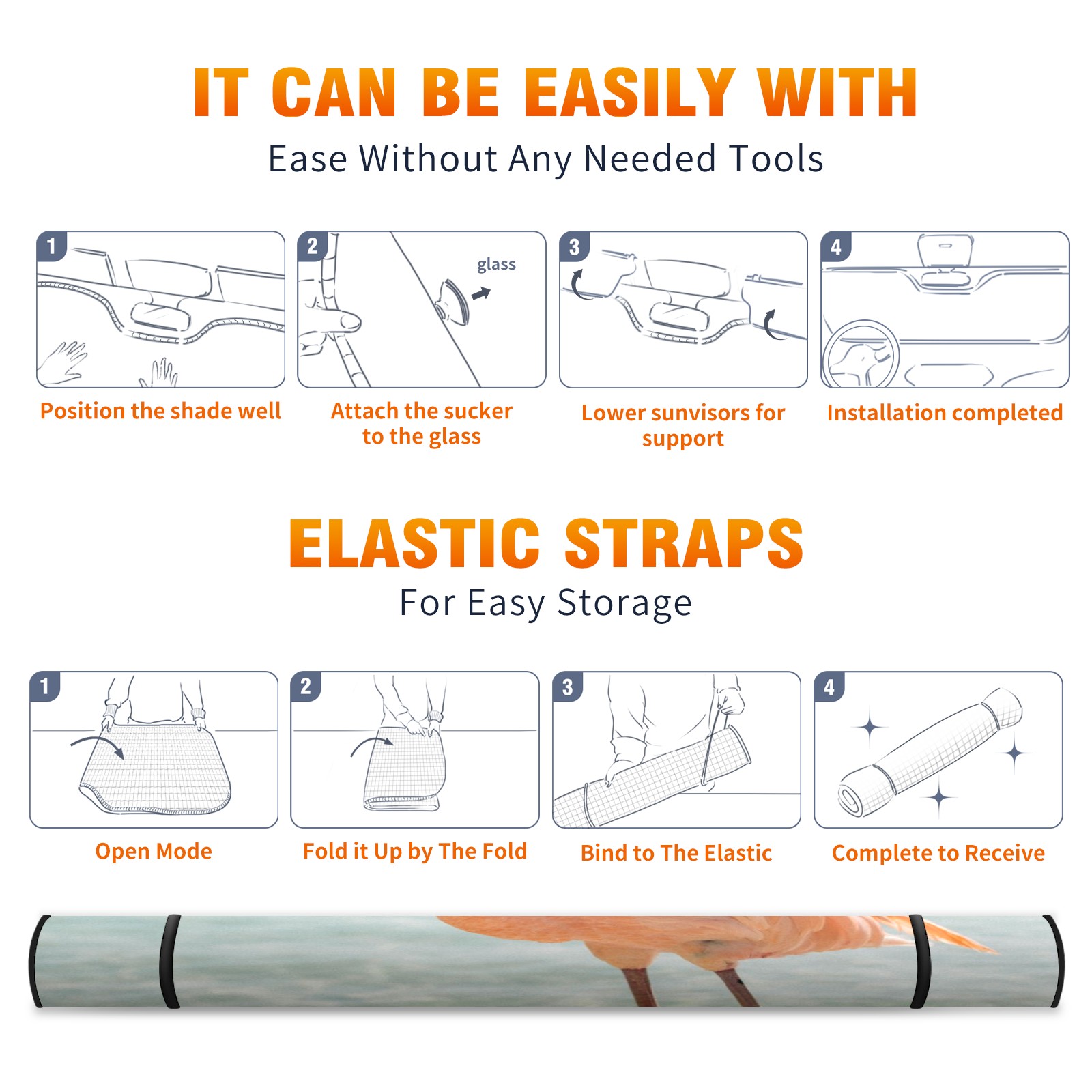 IT CAN BE EASILY WITH
Ease Without Any Needed Tools

1
Position the shade well

2
glass
Attach the sucker to the glass

3
Lower sunvisors for support

4
Installation completed

ELASTIC STRAPS
For Easy Storage

1
Open Mode

2
Fold it Up by The Fold

3
Bind to The Elastic

4
Complete to Receive