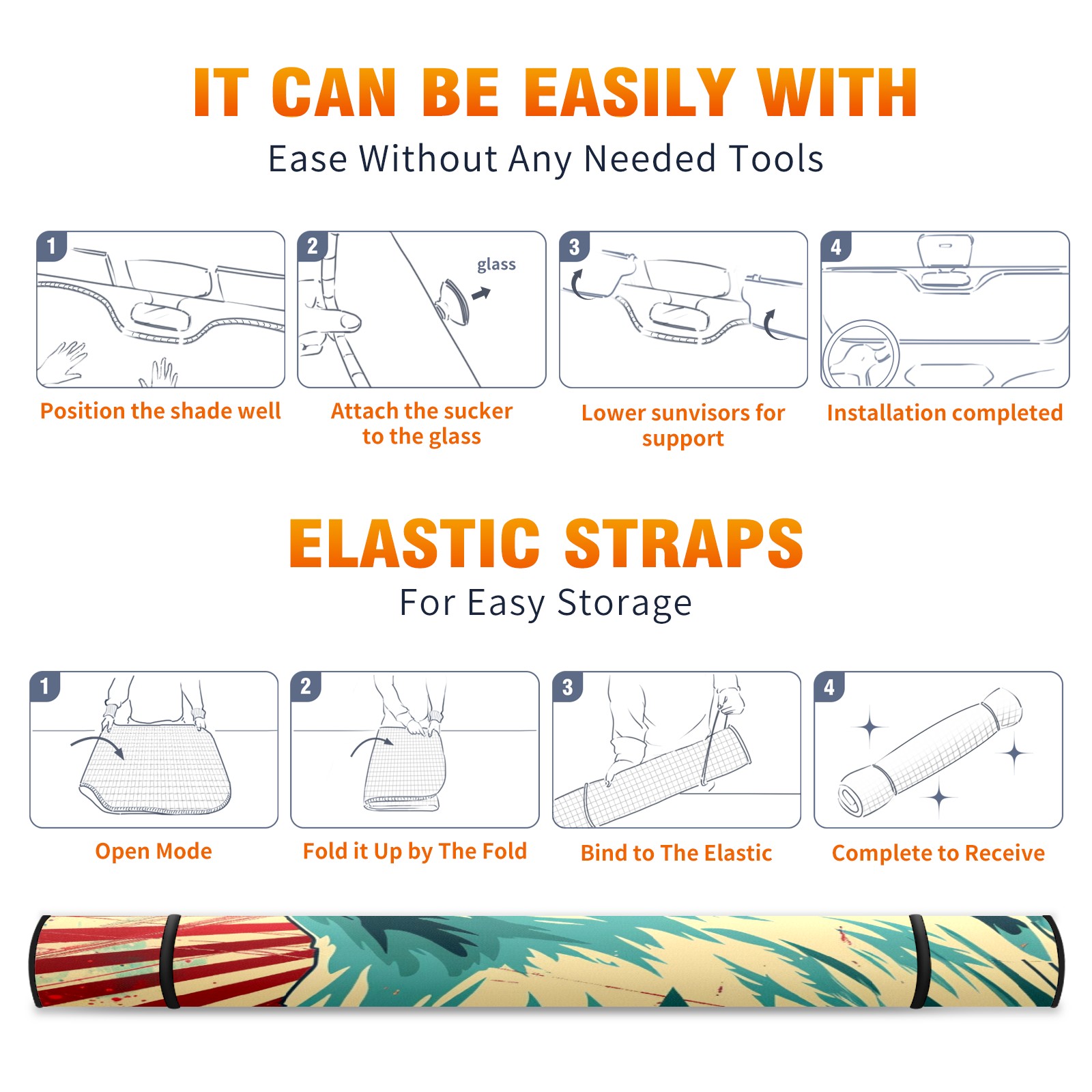 IT CAN BE EASILY WITH

Ease Without Any Needed Tools

1

Position the shade well

2

glass

Attach the sucker to the glass

3

Lower sunvisors for support

4

Installation completed

ELASTIC STRAPS

For Easy Storage

1

Open Mode

2

Fold it Up by The Fold

3

Bind to The Elastic

4

Complete to Receive