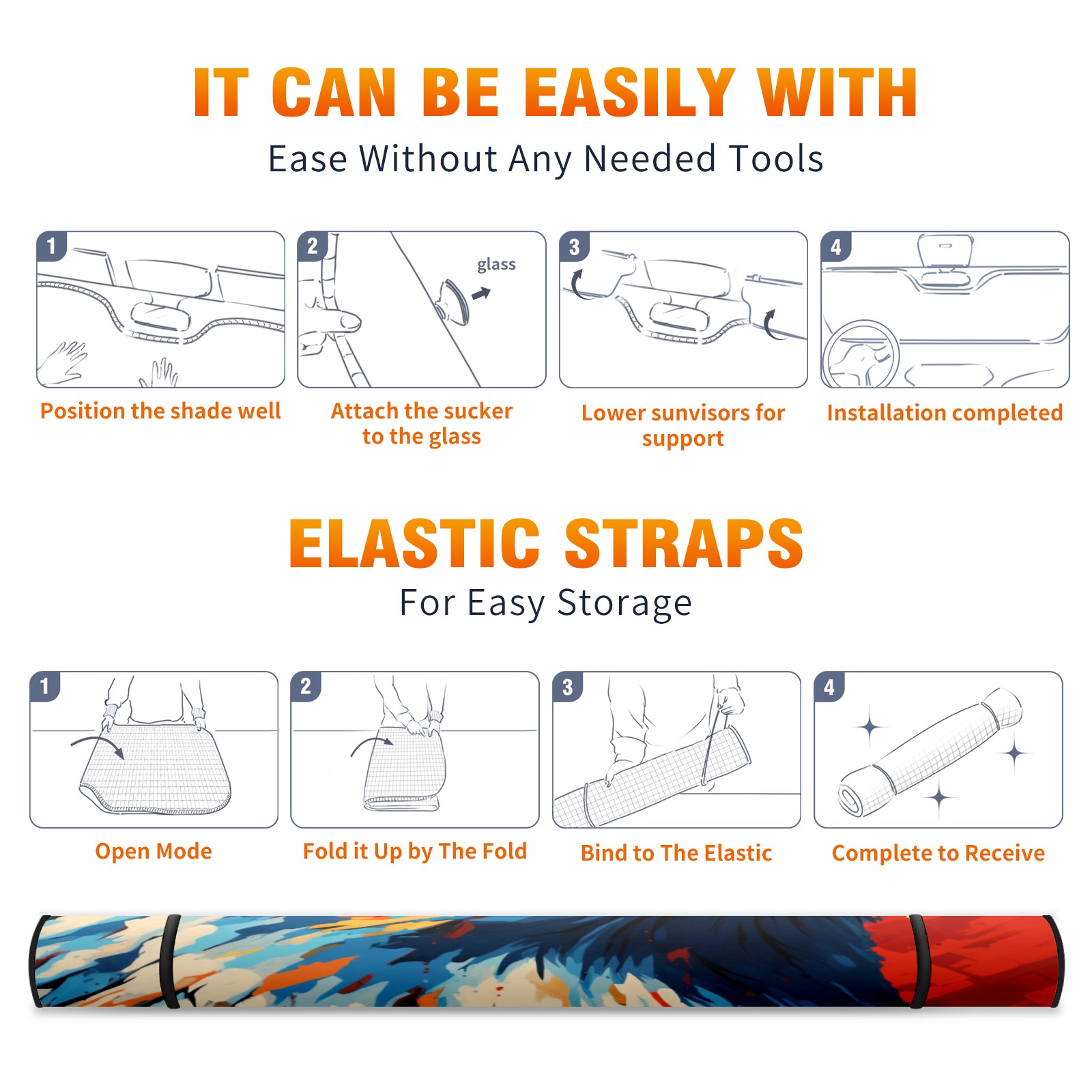 IT CAN BE EASILY WITH

Ease Without Any Needed Tools

1

Position the shade well

2

glass

Attach the sucker to the glass

3

Lower sunvisors for support

4

Installation completed

ELASTIC STRAPS

For Easy Storage

1

Open Mode

2

Fold it Up by The Fold

3

Bind to The Elastic

4

Complete to Receive