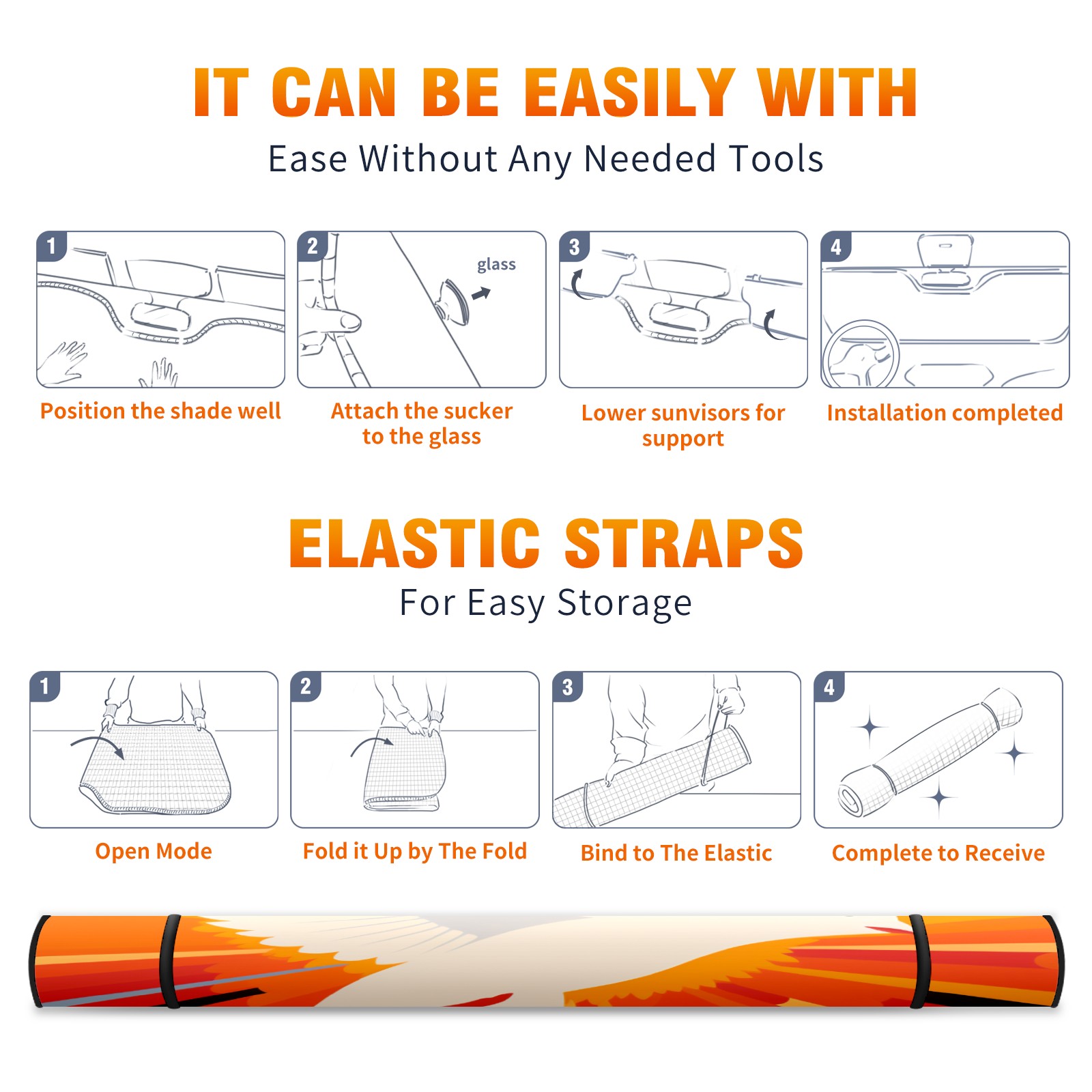 IT CAN BE EASILY WITH

Ease Without Any Needed Tools

1

Position the shade well

2

glass

Attach the sucker to the glass

3

Lower sunvisors for support

4

Installation completed

ELASTIC STRAPS

For Easy Storage

1

Open Mode

2

Fold it Up by The Fold

3

Bind to The Elastic

4

Complete to Receive