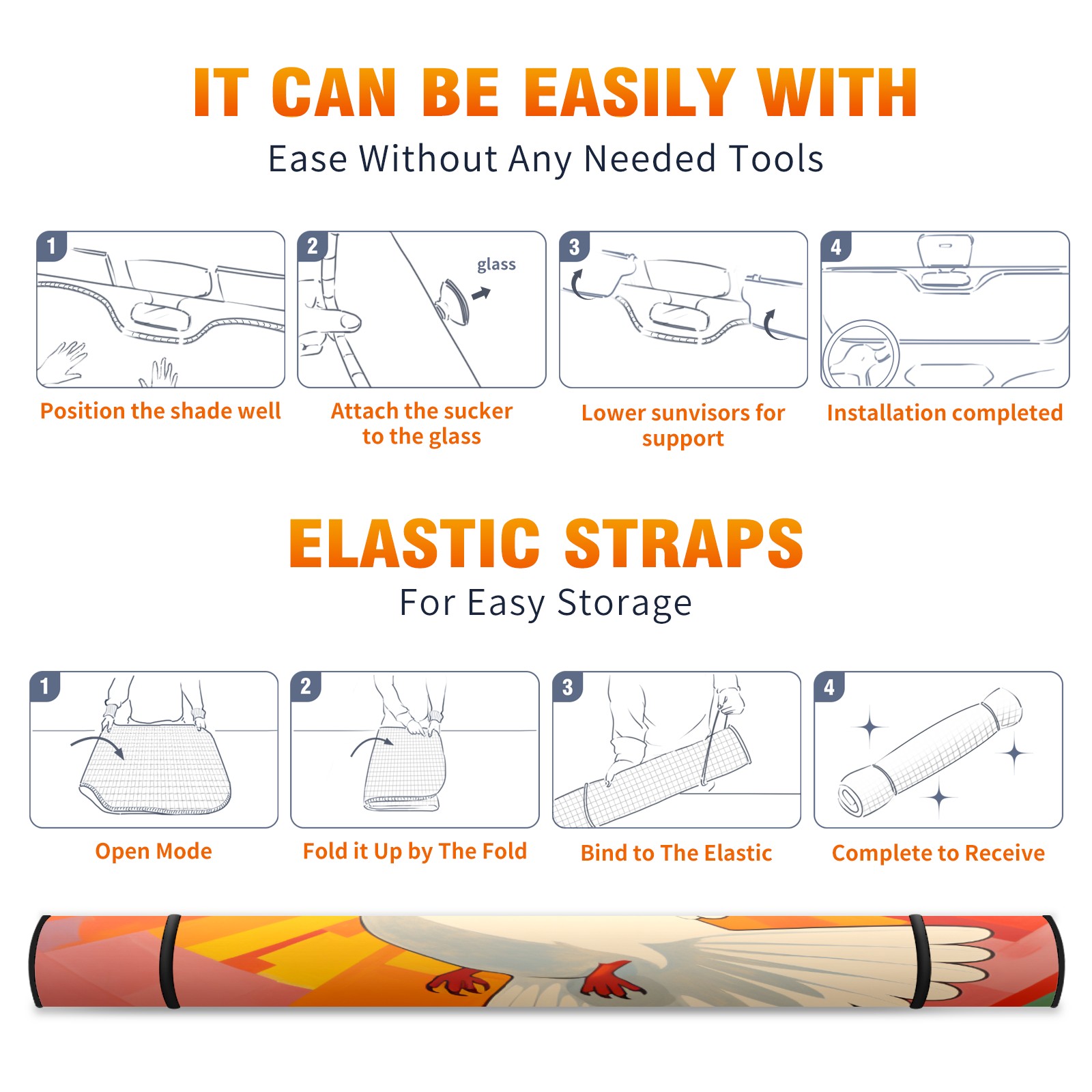 IT CAN BE EASILY WITH
Ease Without Any Needed Tools

1
Position the shade well

2
glass
Attach the sucker to the glass

3
Lower sunvisors for support

4
Installation completed

ELASTIC STRAPS
For Easy Storage

1
Open Mode

2
Fold it Up by The Fold

3
Bind to The Elastic

4
Complete to Receive