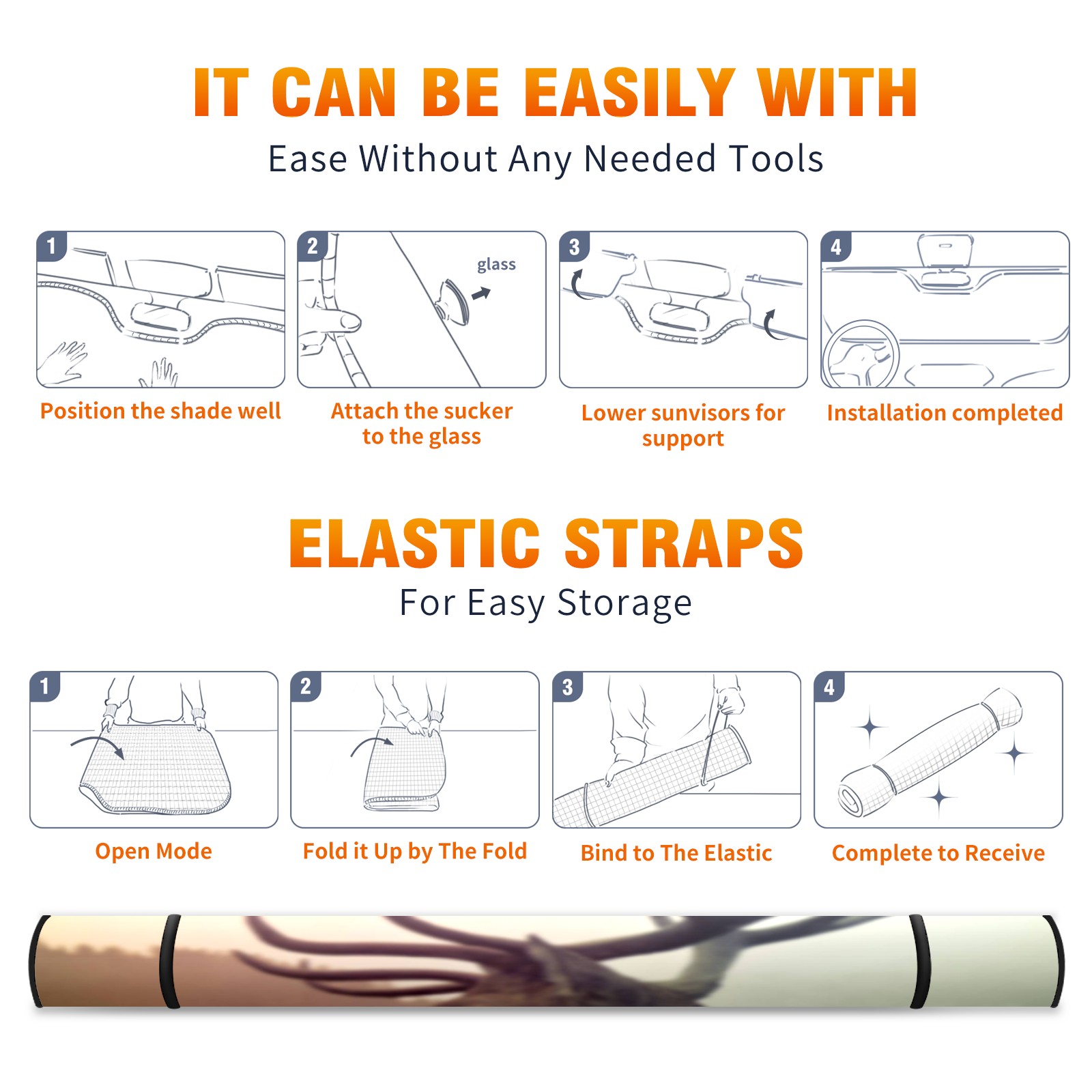 IT CAN BE EASILY WITH

Ease Without Any Needed Tools

1

Position the shade well

2

glass

Attach the sucker to the glass

3

Lower sunvisors for support

4

Installation completed

ELASTIC STRAPS

For Easy Storage

1

Open Mode

2

Fold it Up by The Fold

3

Bind to The Elastic

4

Complete to Receive