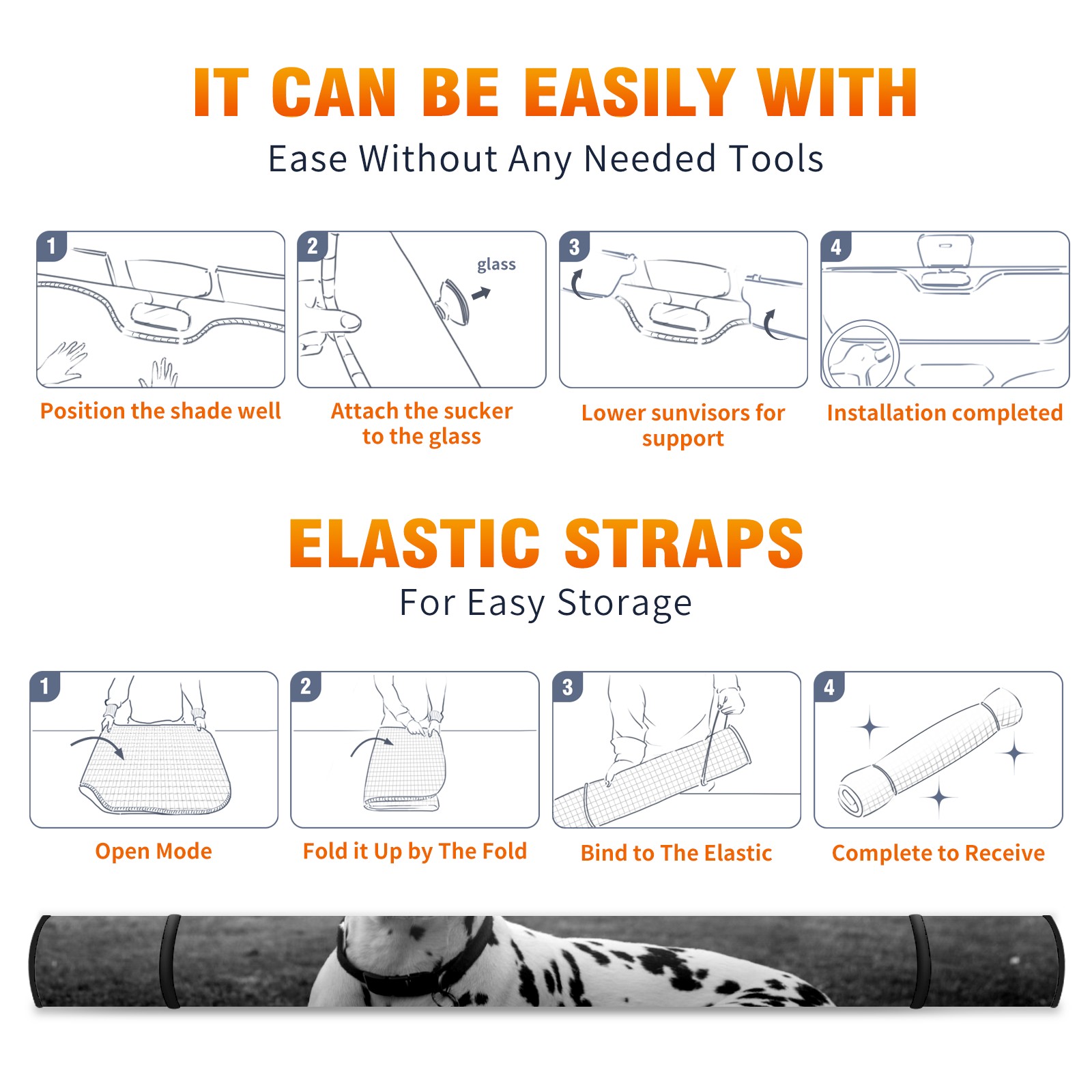 IT CAN BE EASILY WITH

Ease Without Any Needed Tools

1

Position the shade well

2

glass

Attach the sucker to the glass

3

Lower sunvisors for support

4

Installation completed

ELASTIC STRAPS

For Easy Storage

1

Open Mode

2

Fold it Up by The Fold

3

Bind to The Elastic

4

Complete to Receive