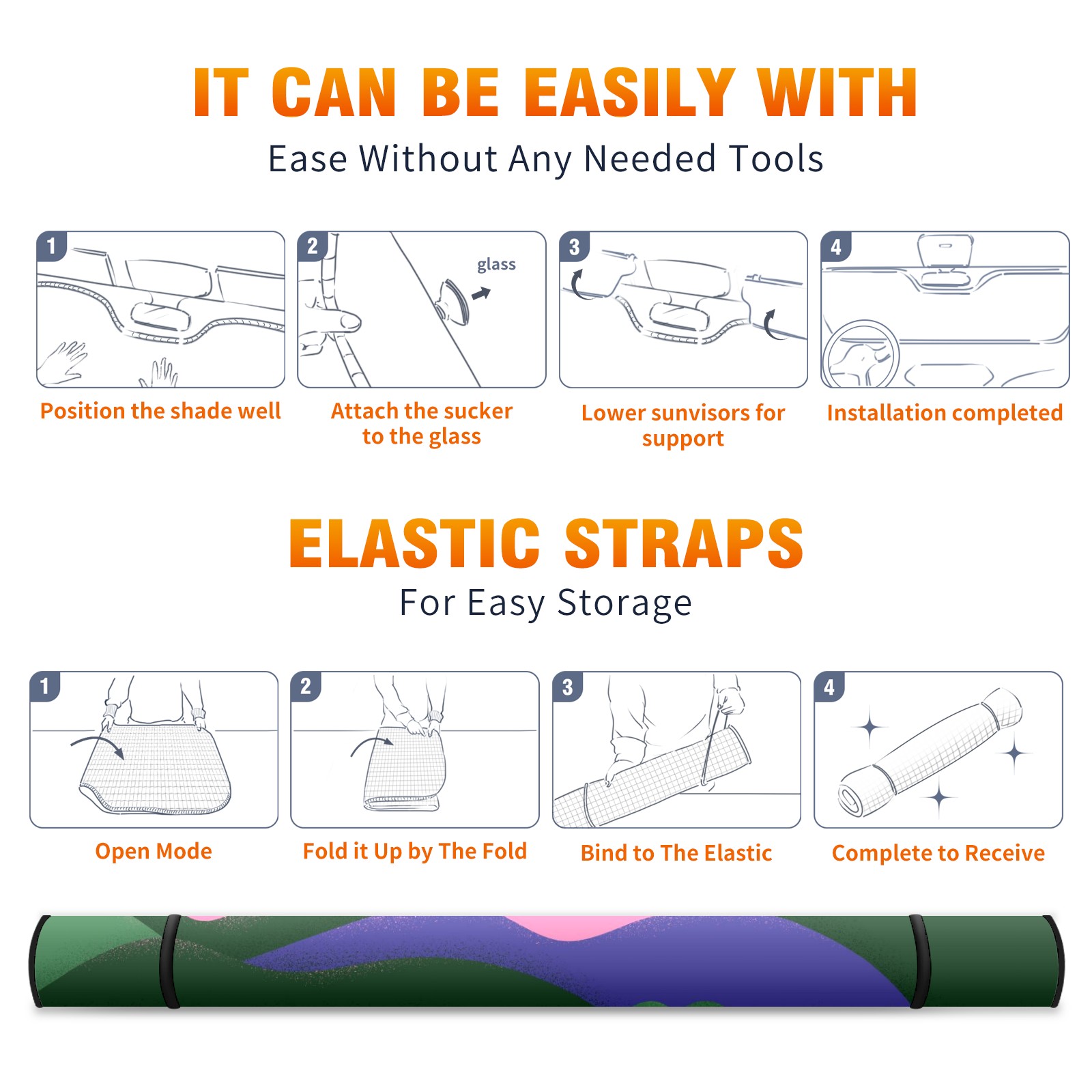 IT CAN BE EASILY WITH

Ease Without Any Needed Tools

1

Position the shade well

2

glass

Attach the sucker to the glass

3

Lower sunvisors for support

4

Installation completed

ELASTIC STRAPS

For Easy Storage

1

Open Mode

2

Fold it Up by The Fold

3

Bind to The Elastic

4

Complete to Receive