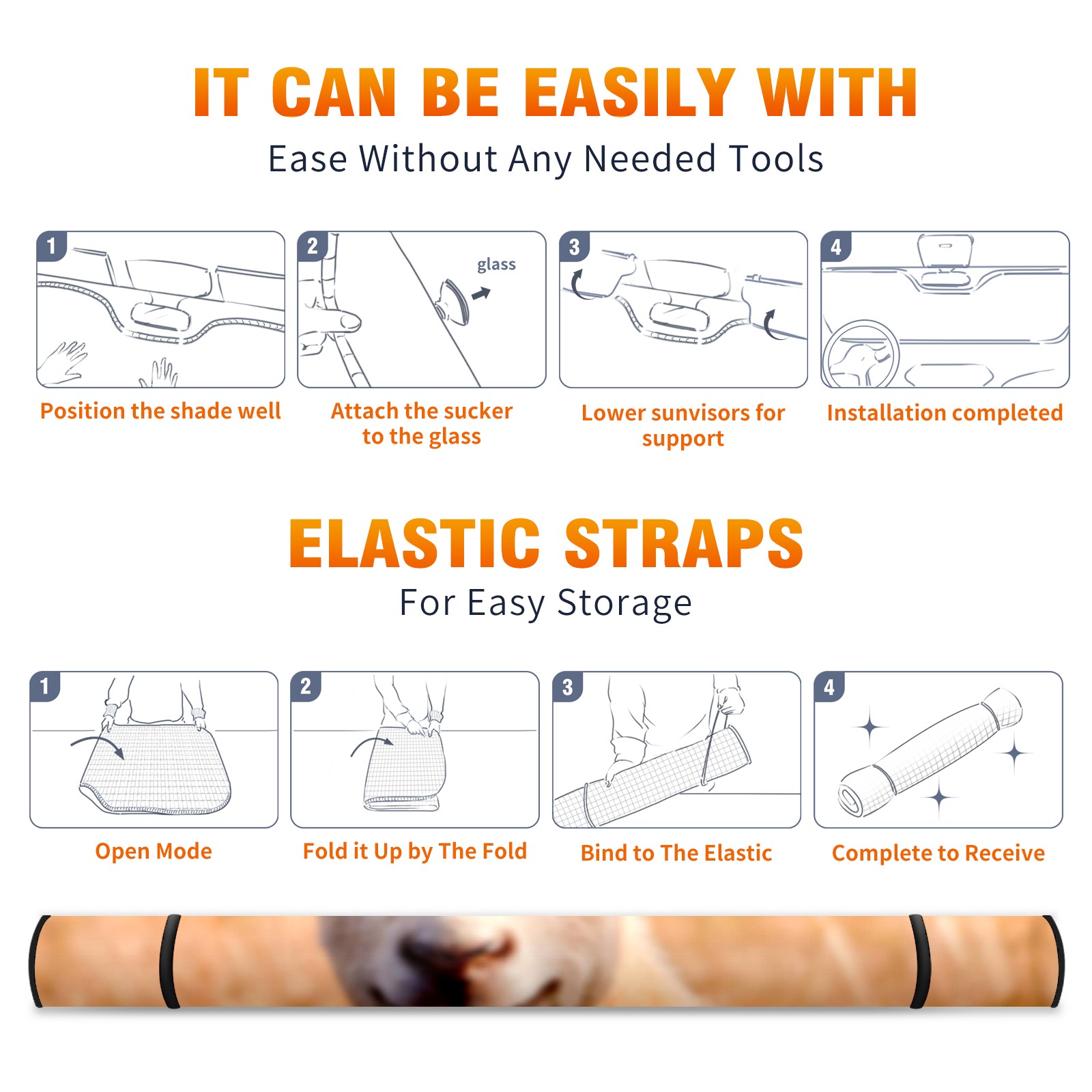 IT CAN BE EASILY WITH
Ease Without Any Needed Tools

1
Position the shade well

2
glass
Attach the sucker to the glass

3
Lower sunvisors for support

4
Installation completed

ELASTIC STRAPS
For Easy Storage

1
Open Mode

2
Fold it Up by The Fold

3
Bind to The Elastic

4
Complete to Receive