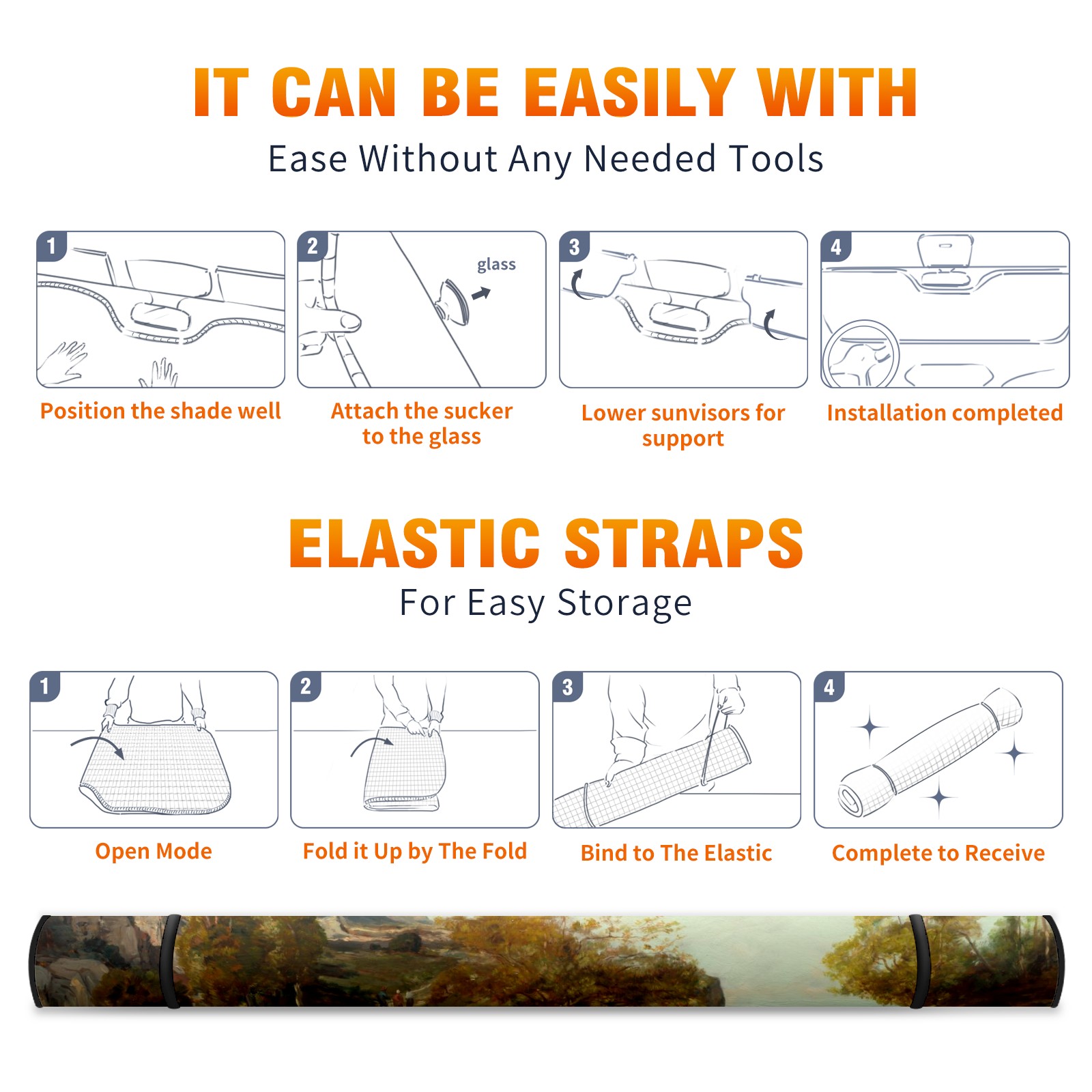 IT CAN BE EASILY WITH
Ease Without Any Needed Tools

1
Position the shade well

2
glass
Attach the sucker to the glass

3
Lower sunvisors for support

4
Installation completed

ELASTIC STRAPS
For Easy Storage

1
Open Mode

2
Fold it Up by The Fold

3
Bind to The Elastic

4
Complete to Receive