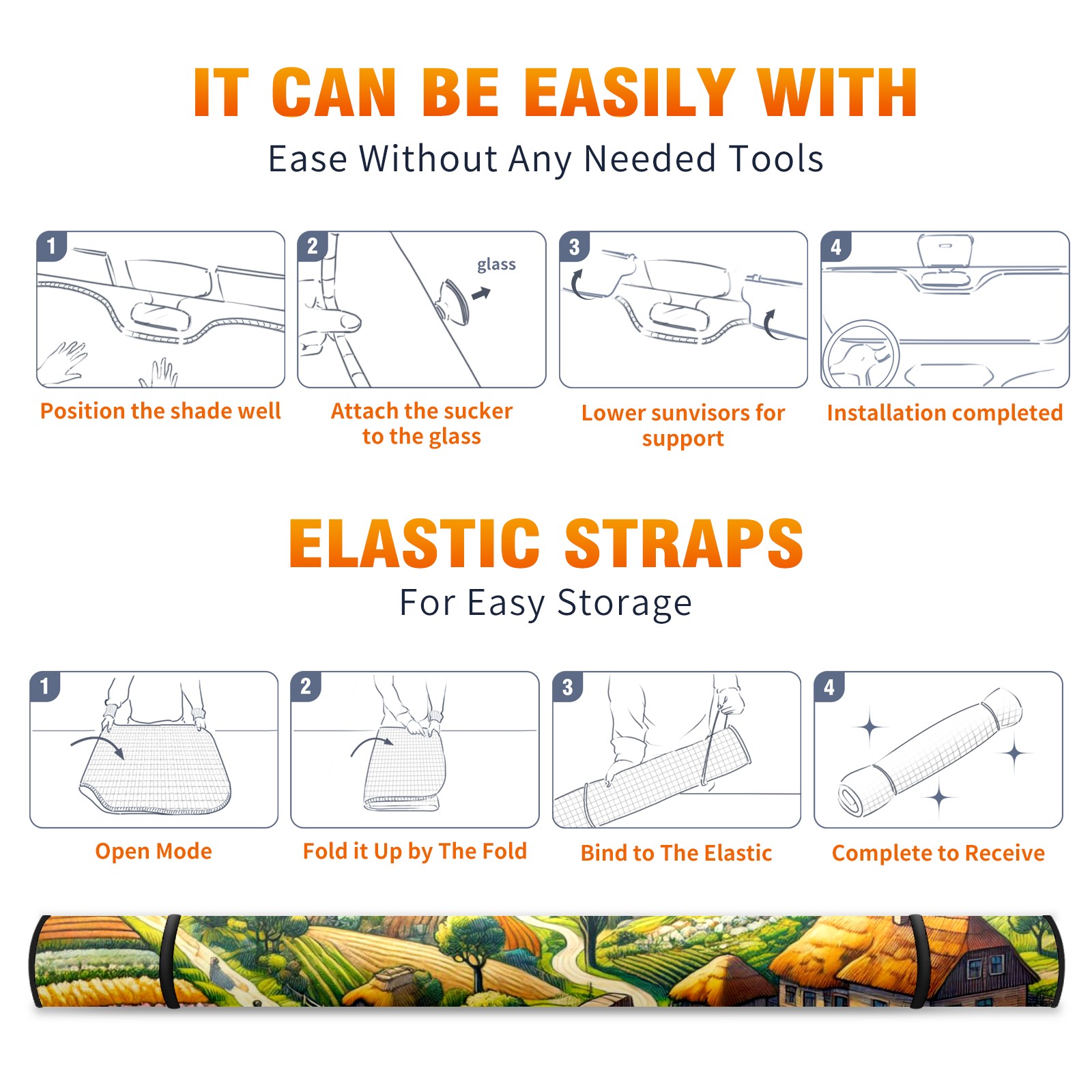 IT CAN BE EASILY WITH
Ease Without Any Needed Tools

1

Position the shade well

2
glass

Attach the sucker to the glass

3

Lower sunvisors for support

4

Installation completed

ELASTIC STRAPS
For Easy Storage

1

Open Mode

2

Fold it Up by The Fold

3

Bind to The Elastic

4

Complete to Receive