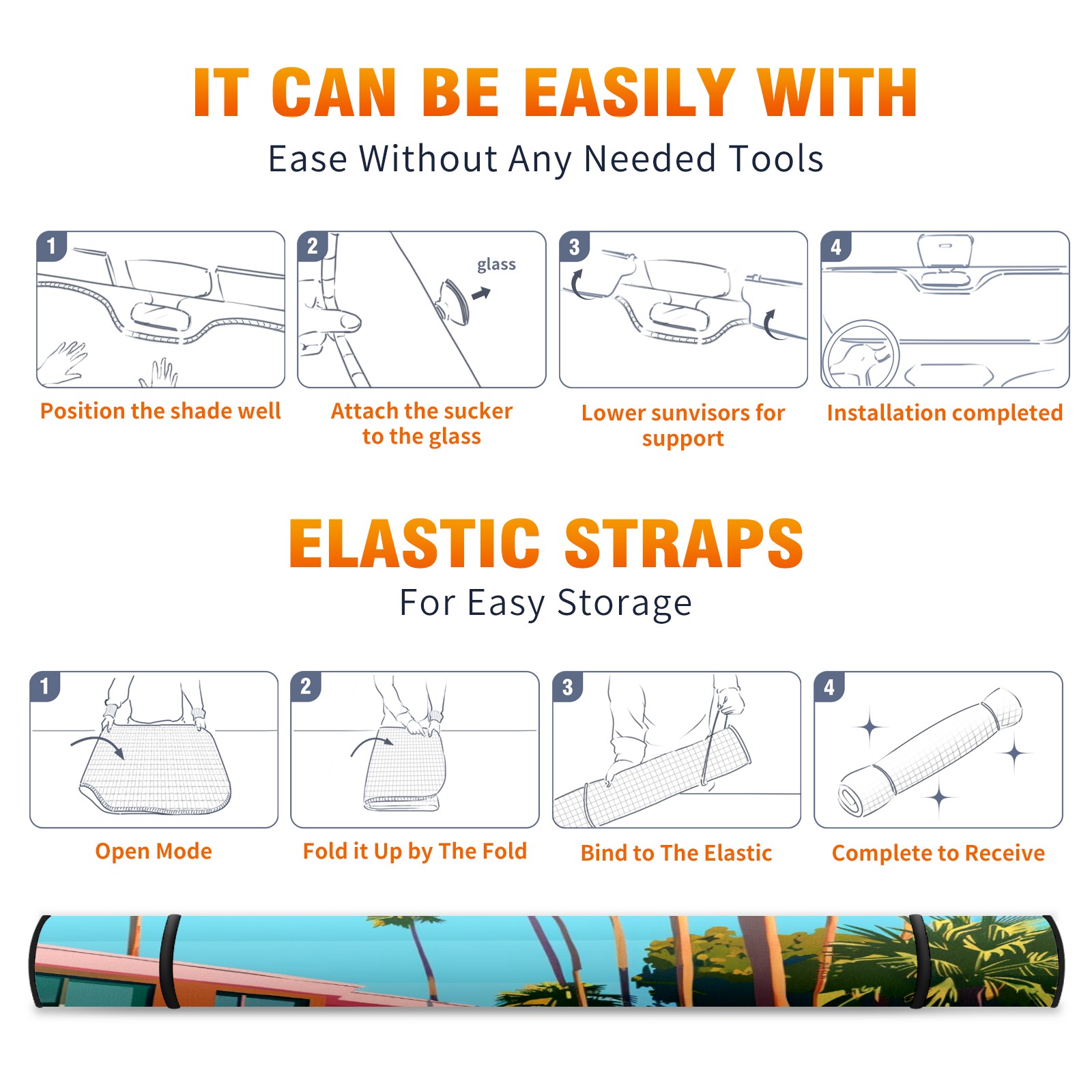 IT CAN BE EASILY WITH
Ease Without Any Needed Tools

1
Position the shade well

2
glass
Attach the sucker to the glass

3
Lower sunvisors for support

4
Installation completed

ELASTIC STRAPS
For Easy Storage

1
Open Mode

2
Fold it Up by The Fold

3
Bind to The Elastic

4
Complete to Receive