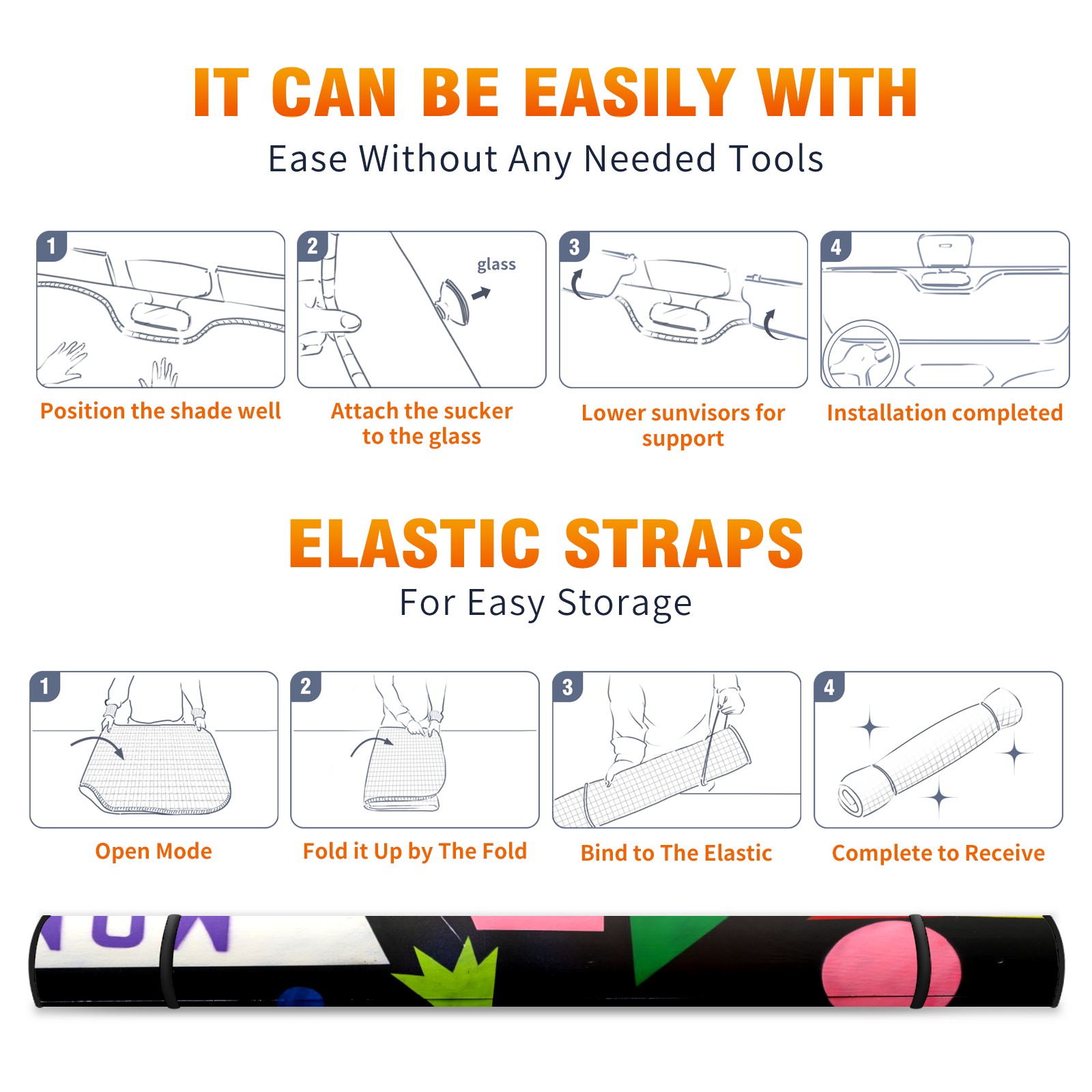 IT CAN BE EASILY WITH
Ease Without Any Needed Tools

1
Position the shade well

2
glass
Attach the sucker to the glass

3
Lower sunvisors for support

4
Installation completed

ELASTIC STRAPS
For Easy Storage

1
Open Mode

2
Fold it Up by The Fold

3
Bind to The Elastic

4
Complete to Receive