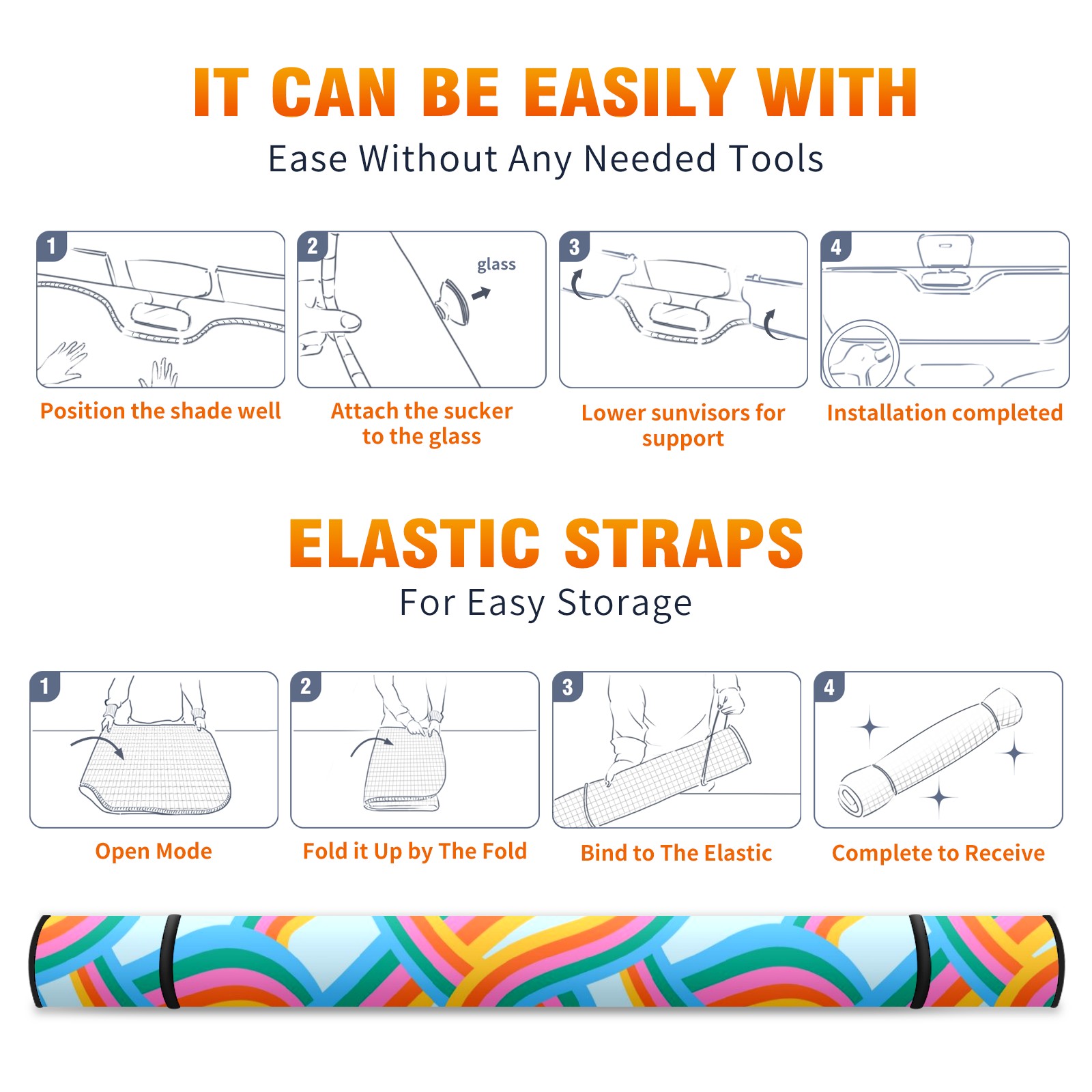 IT CAN BE EASILY WITH
Ease Without Any Needed Tools

1
Position the shade well

2
glass
Attach the sucker to the glass

3
Lower sunvisors for support

4
Installation completed

ELASTIC STRAPS
For Easy Storage

1
Open Mode

2
Fold it Up by The Fold

3
Bind to The Elastic

4
Complete to Receive