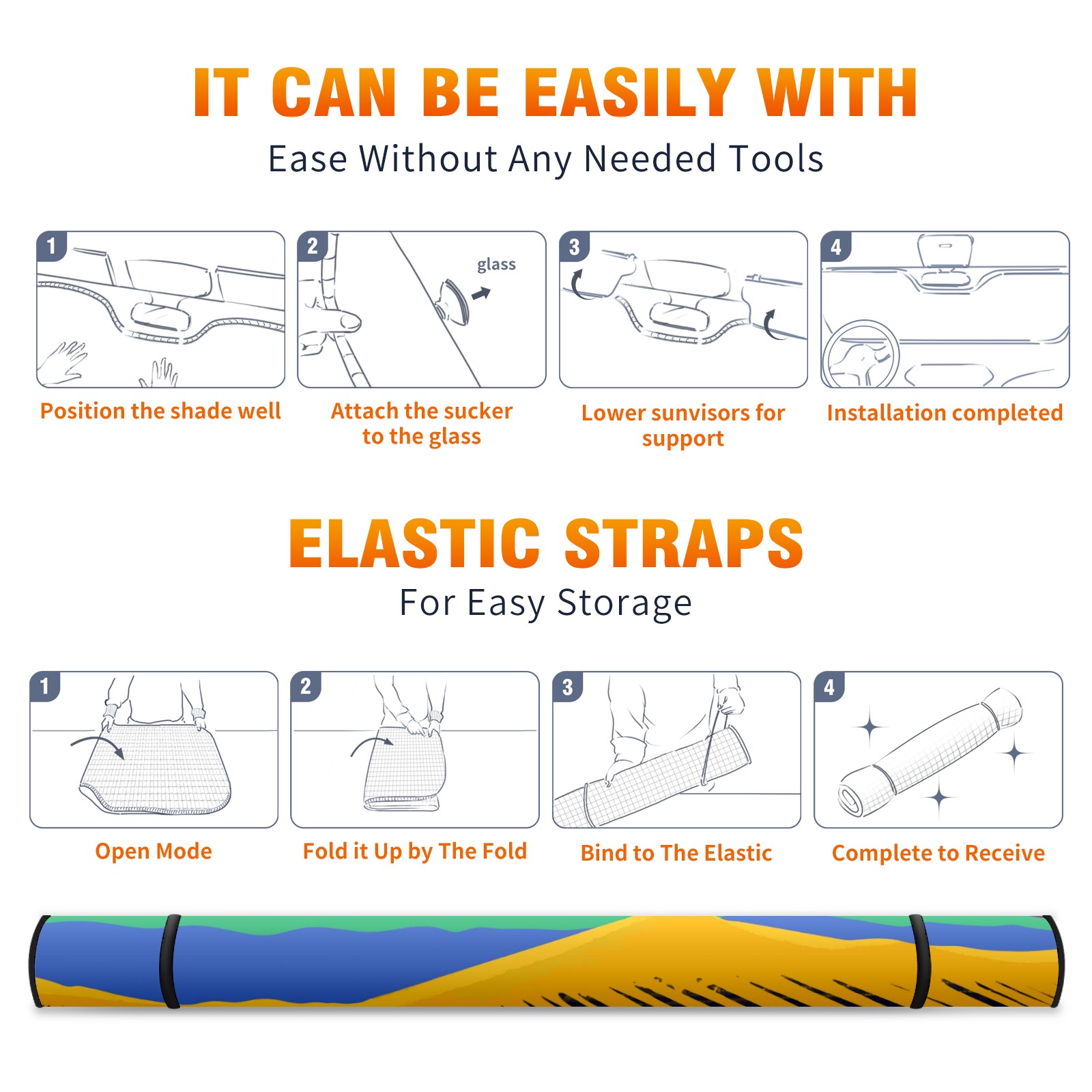 IT CAN BE EASILY WITH
Ease Without Any Needed Tools

1
Position the shade well

2
glass
Attach the sucker to the glass

3
Lower sunvisors for support

4
Installation completed

ELASTIC STRAPS
For Easy Storage

1
Open Mode

2
Fold it Up by The Fold

3
Bind to The Elastic

4
Complete to Receive