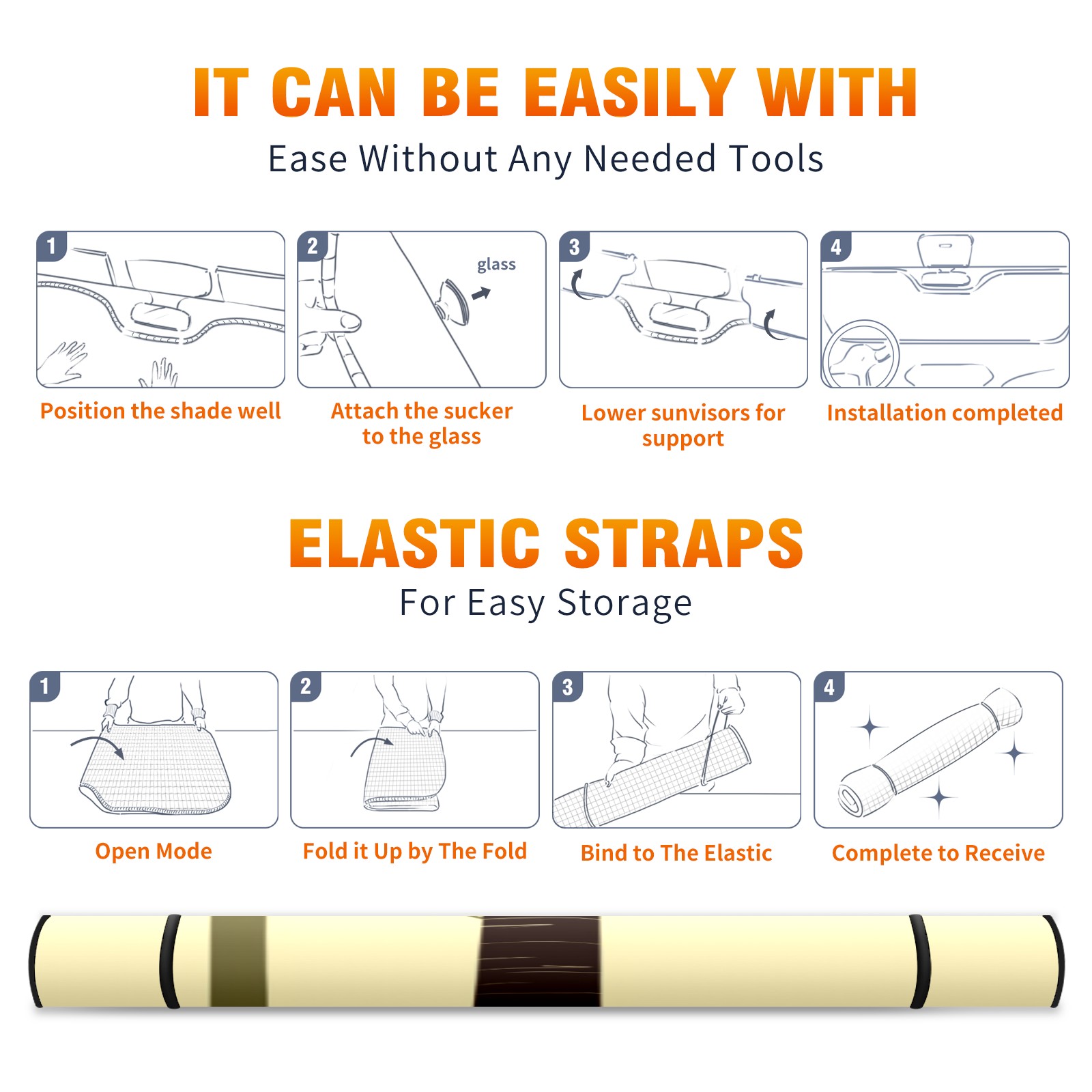 IT CAN BE EASILY WITH
Ease Without Any Needed Tools

1
Position the shade well

2
glass
Attach the sucker to the glass

3
Lower sunvisors for support

4
Installation completed

ELASTIC STRAPS
For Easy Storage

1
Open Mode

2
Fold it Up by The Fold

3
Bind to The Elastic

4
Complete to Receive