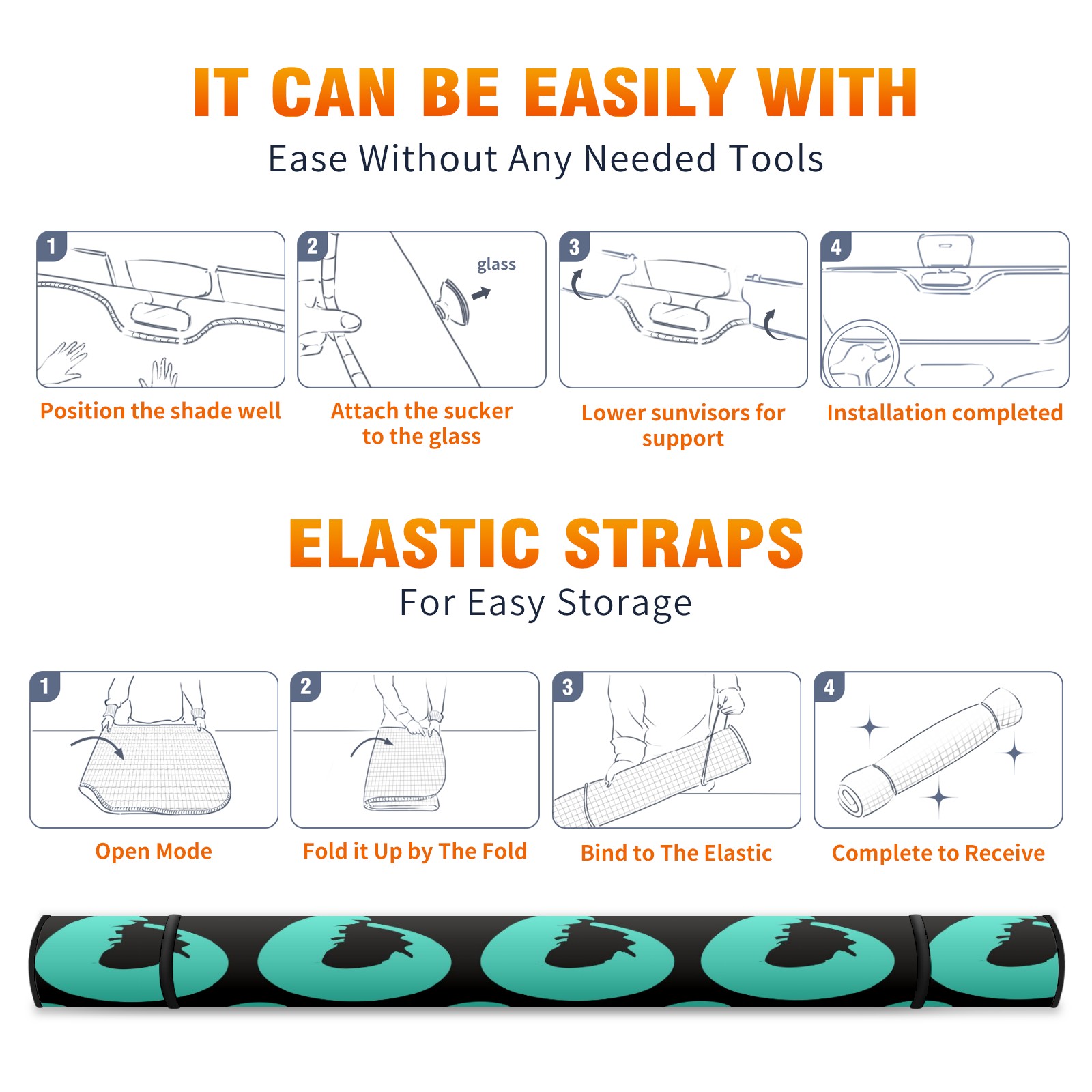 IT CAN BE EASILY WITH
Ease Without Any Needed Tools

1
Position the shade well

2
glass
Attach the sucker to the glass

3
Lower sunvisors for support

4
Installation completed

ELASTIC STRAPS
For Easy Storage

1
Open Mode

2
Fold it Up by The Fold

3
Bind to The Elastic

4
Complete to Receive