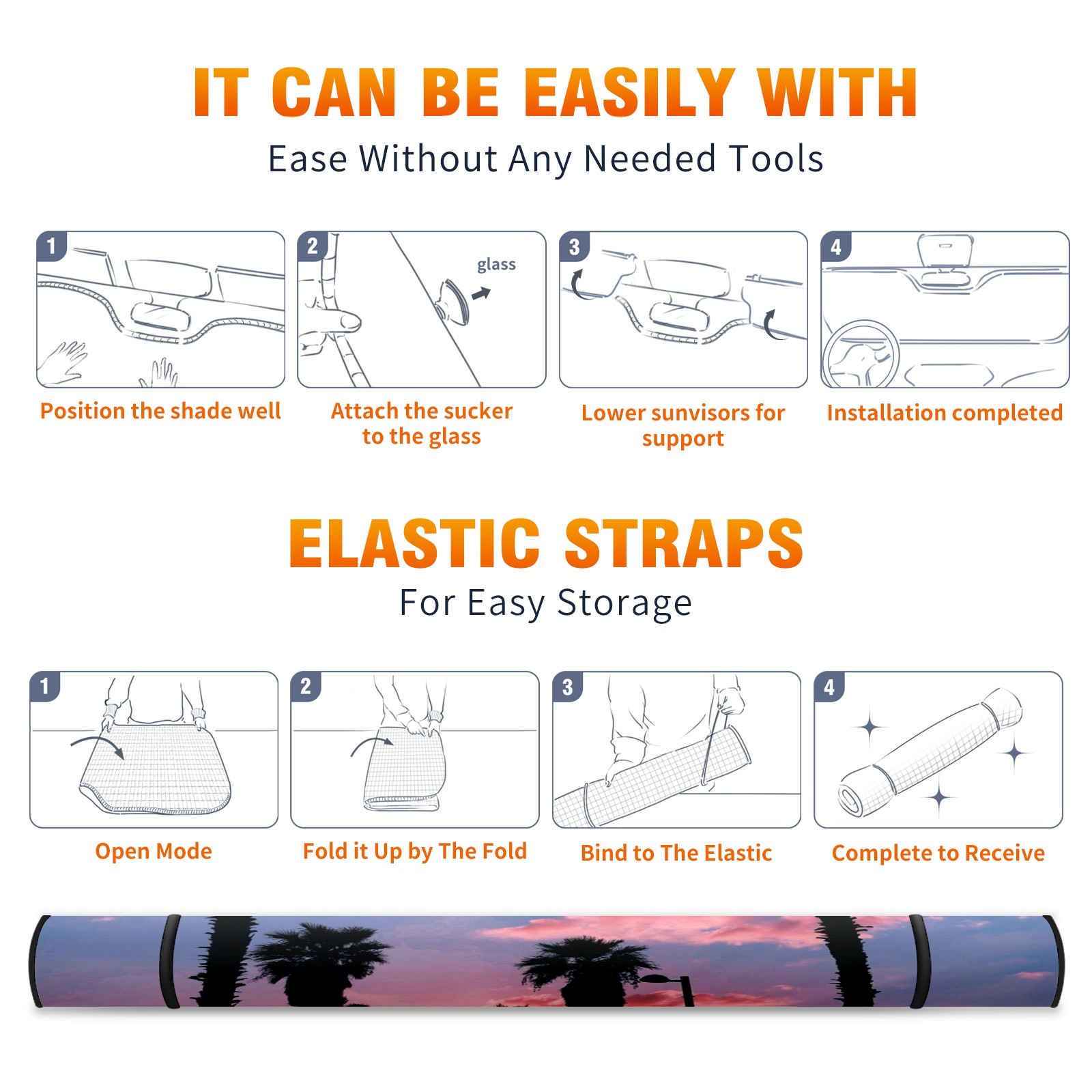 IT CAN BE EASILY WITH

Ease Without Any Needed Tools

1

Position the shade well

2

glass

Attach the sucker to the glass

3

Lower sunvisors for support

4

Installation completed

ELASTIC STRAPS

For Easy Storage

1

Open Mode

2

Fold it Up by The Fold

3

Bind to The Elastic

4

Complete to Receive