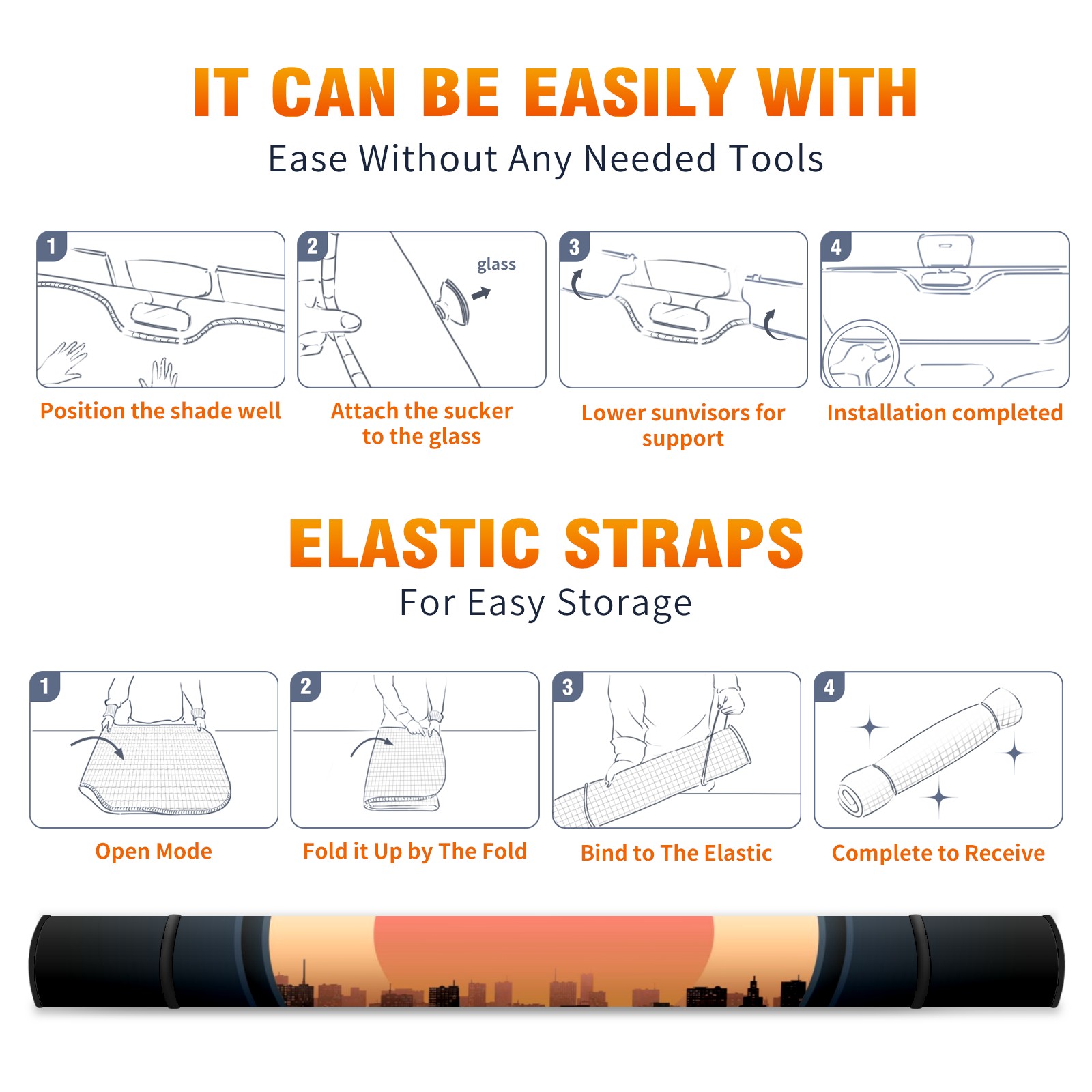 IT CAN BE EASILY WITH
Ease Without Any Needed Tools

1
Position the shade well

2
glass
Attach the sucker to the glass

3
Lower sunvisors for support

4
Installation completed

ELASTIC STRAPS
For Easy Storage

1
Open Mode

2
Fold it Up by The Fold

3
Bind to The Elastic

4
Complete to Receive