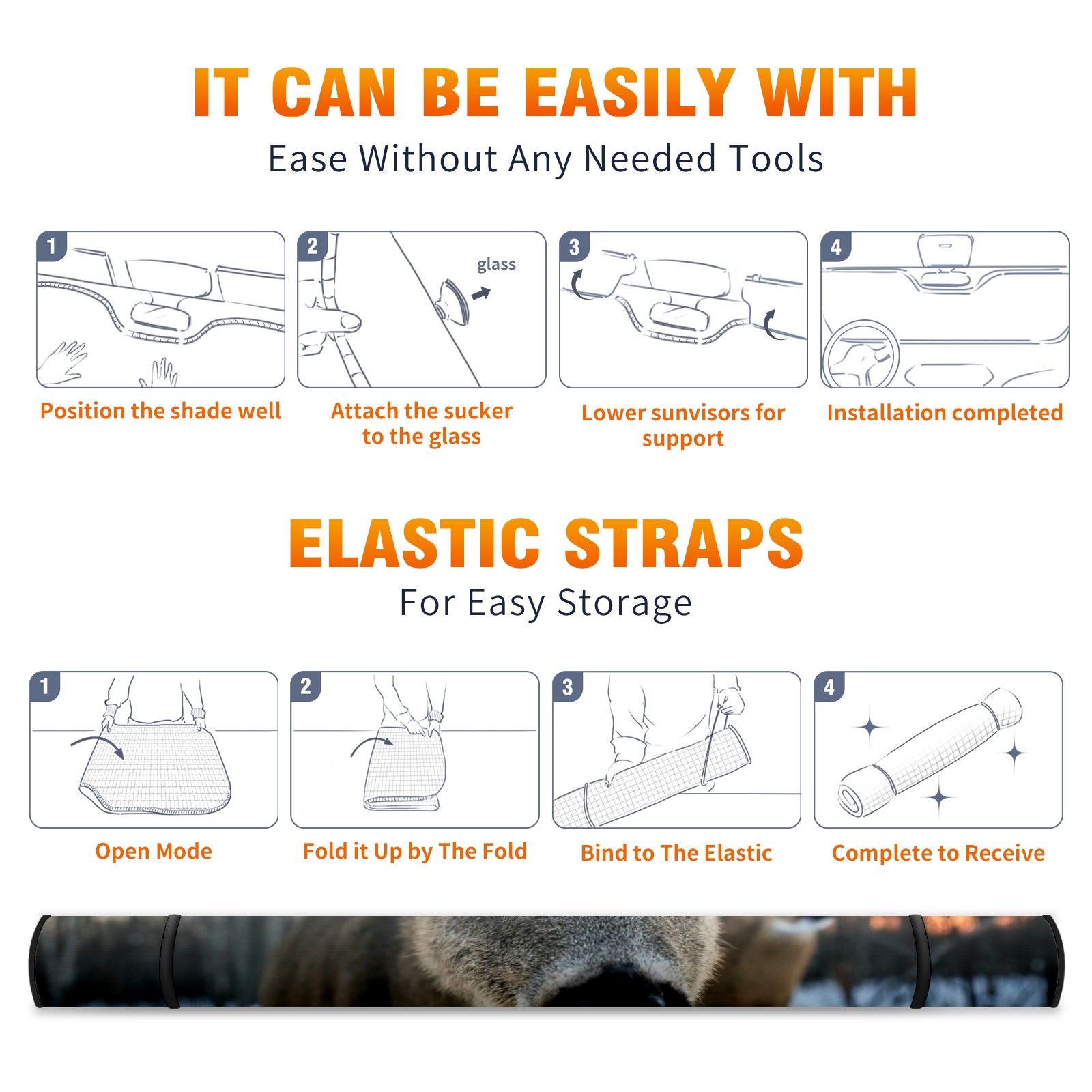 IT CAN BE EASILY WITH
Ease Without Any Needed Tools

1
Position the shade well

2
glass
Attach the sucker to the glass

3
Lower sunvisors for support

4
Installation completed

ELASTIC STRAPS
For Easy Storage

1
Open Mode

2
Fold it Up by The Fold

3
Bind to The Elastic

4
Complete to Receive