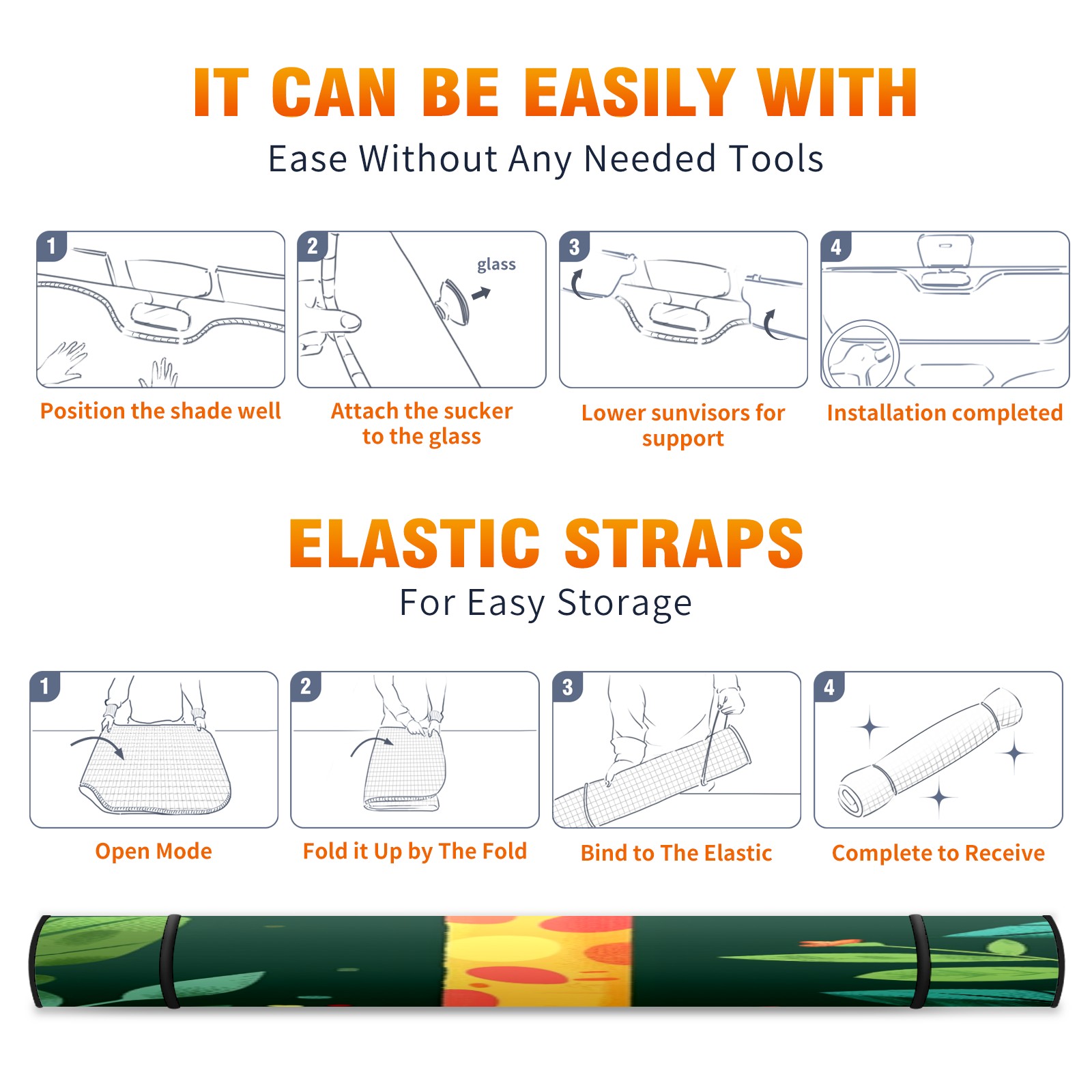 IT CAN BE EASILY WITH

Ease Without Any Needed Tools

1

Position the shade well

2

glass

Attach the sucker to the glass

3

Lower sunvisors for support

4

Installation completed

ELASTIC STRAPS

For Easy Storage

1

Open Mode

2

Fold it Up by The Fold

3

Bind to The Elastic

4

Complete to Receive