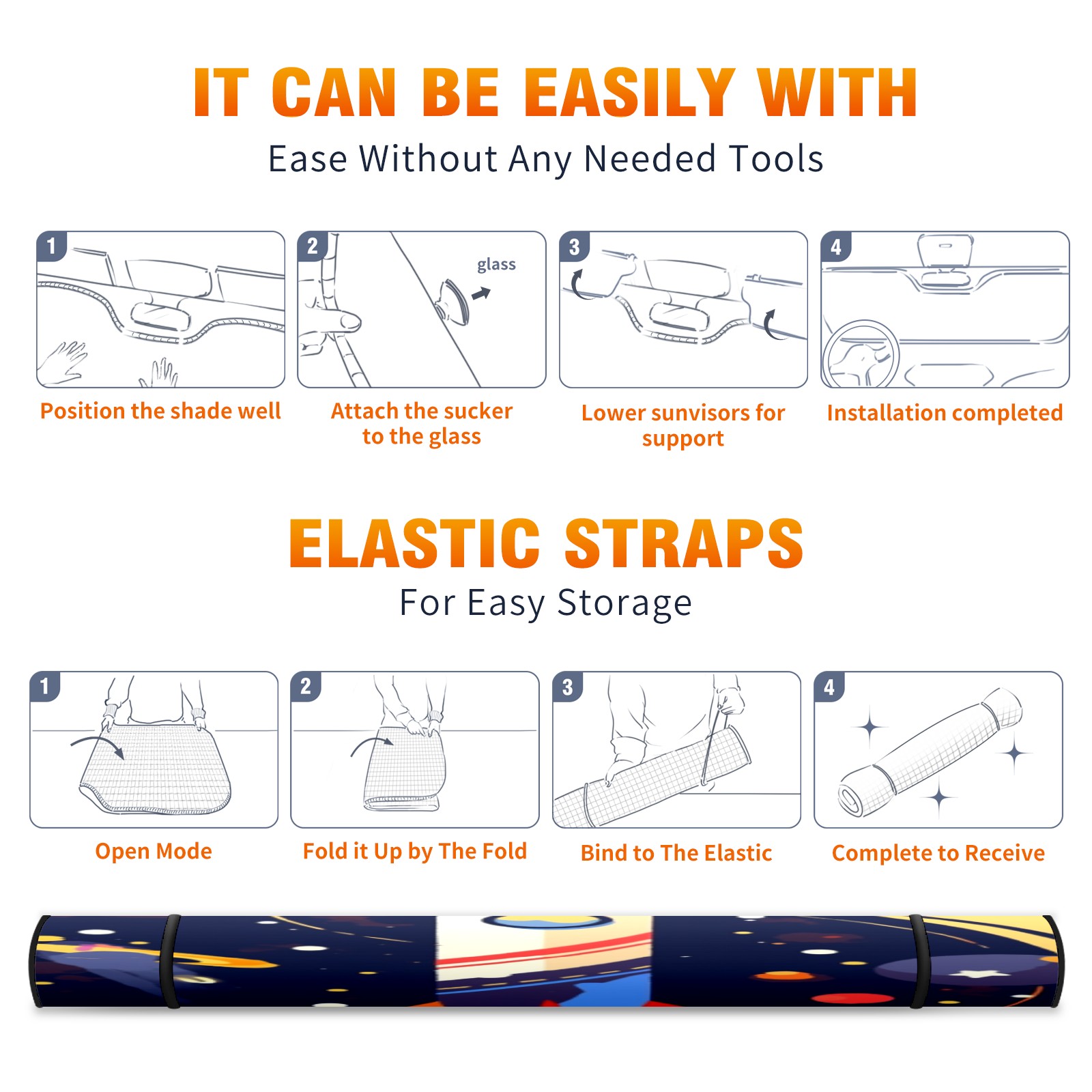 IT CAN BE EASILY WITH

Ease Without Any Needed Tools

1

Position the shade well

2

glass

Attach the sucker to the glass

3

Lower sunvisors for support

4

Installation completed

ELASTIC STRAPS

For Easy Storage

1

Open Mode

2

Fold it Up by The Fold

3

Bind to The Elastic

4

Complete to Receive