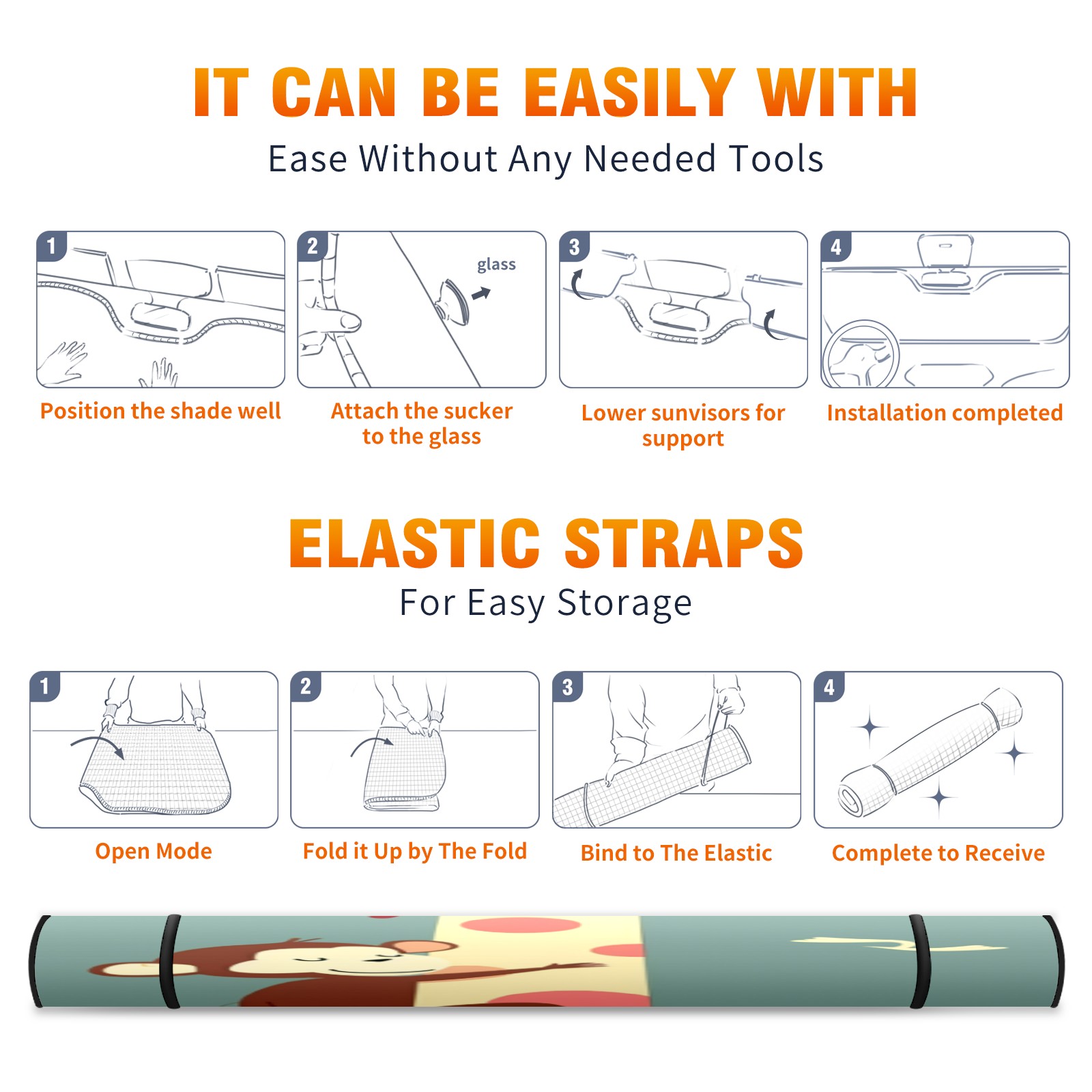 IT CAN BE EASILY WITH

Ease Without Any Needed Tools

1

Position the shade well

2

glass

Attach the sucker to the glass

3

Lower sunvisors for support

4

Installation completed

ELASTIC STRAPS

For Easy Storage

1

Open Mode

2

Fold it Up by The Fold

3

Bind to The Elastic

4

Complete to Receive