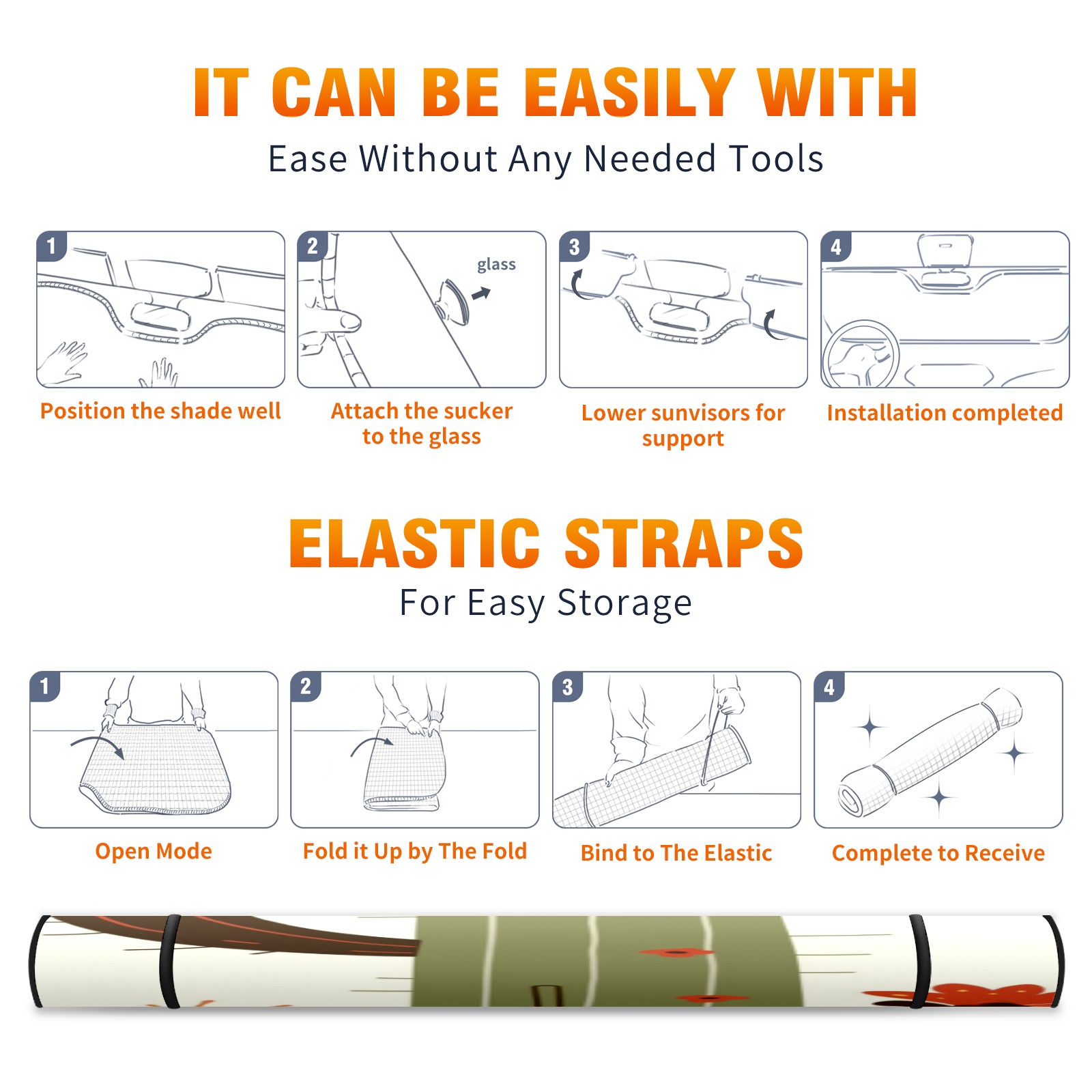 IT CAN BE EASILY WITH

Ease Without Any Needed Tools

1

Position the shade well

2

glass

Attach the sucker to the glass

3

Lower sunvisors for support

4

Installation completed

ELASTIC STRAPS

For Easy Storage

1

Open Mode

2

Fold it Up by The Fold

3

Bind to The Elastic

4

Complete to Receive