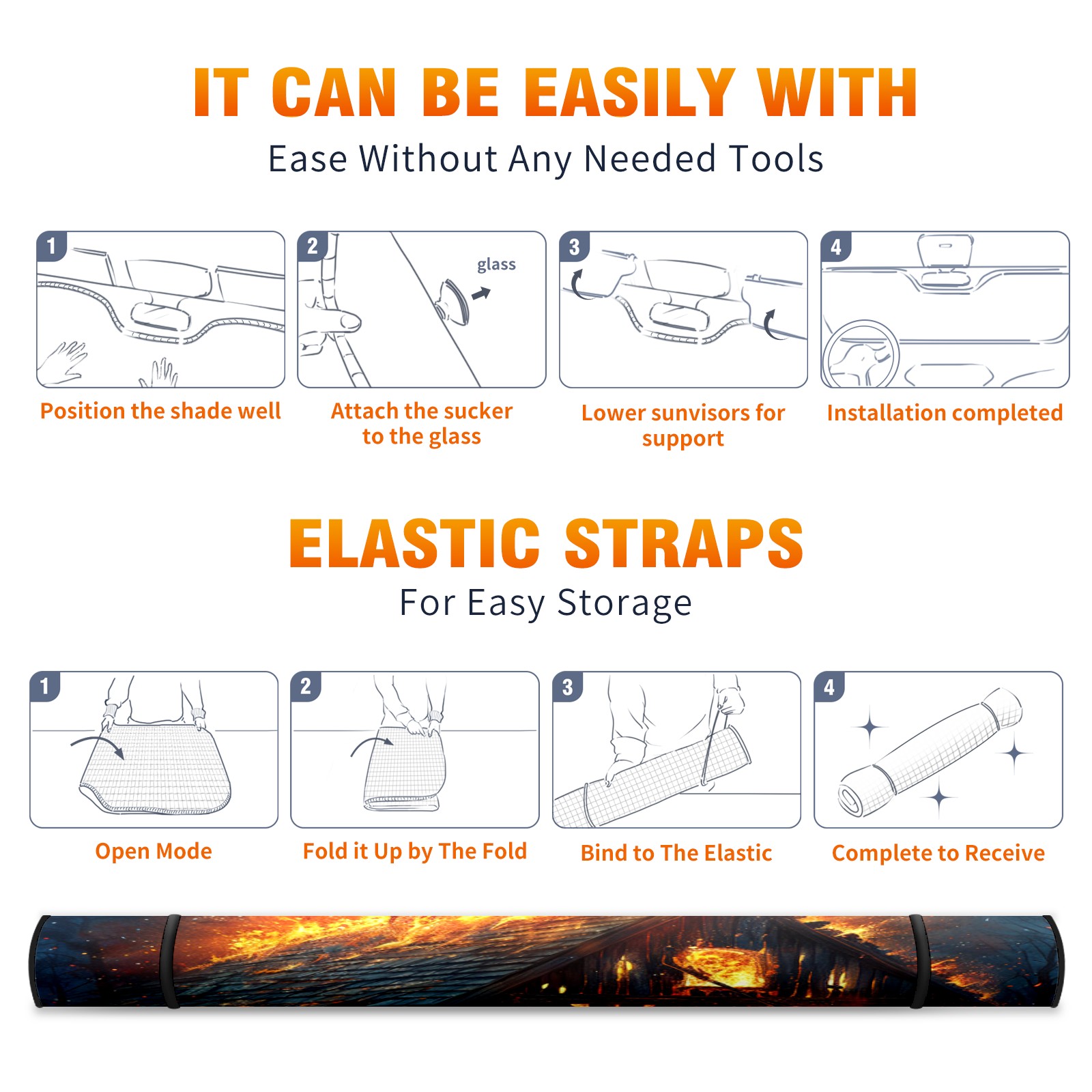 IT CAN BE EASILY WITH
Ease Without Any Needed Tools

1
Position the shade well

2
glass
Attach the sucker to the glass

3
Lower sunvisors for support

4
Installation completed

ELASTIC STRAPS
For Easy Storage

1
Open Mode

2
Fold it Up by The Fold

3
Bind to The Elastic

4
Complete to Receive