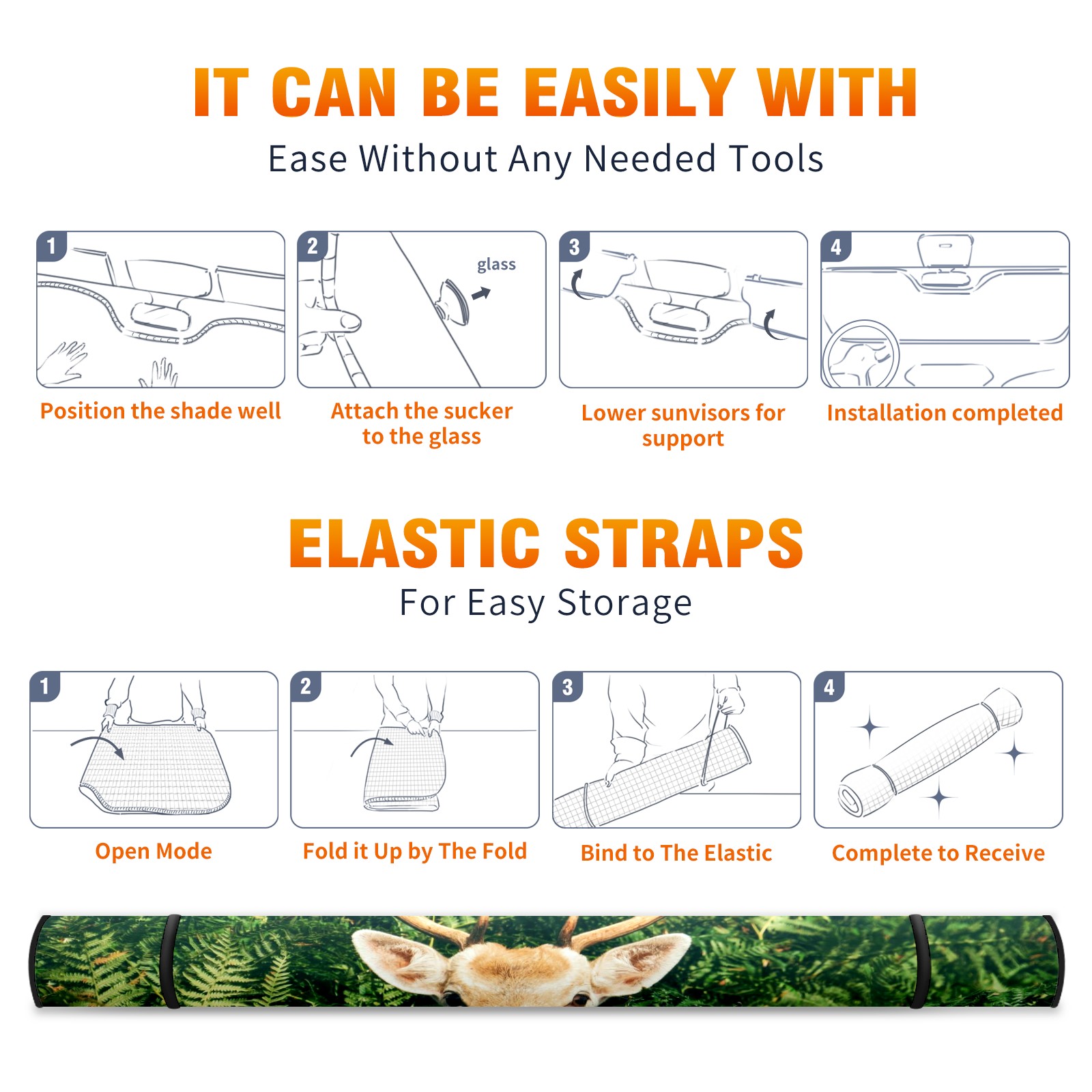 IT CAN BE EASILY WITH
Ease Without Any Needed Tools

1
Position the shade well

2
glass
Attach the sucker to the glass

3
Lower sunvisors for support

4
Installation completed

ELASTIC STRAPS
For Easy Storage

1
Open Mode

2
Fold it Up by The Fold

3
Bind to The Elastic

4
Complete to Receive