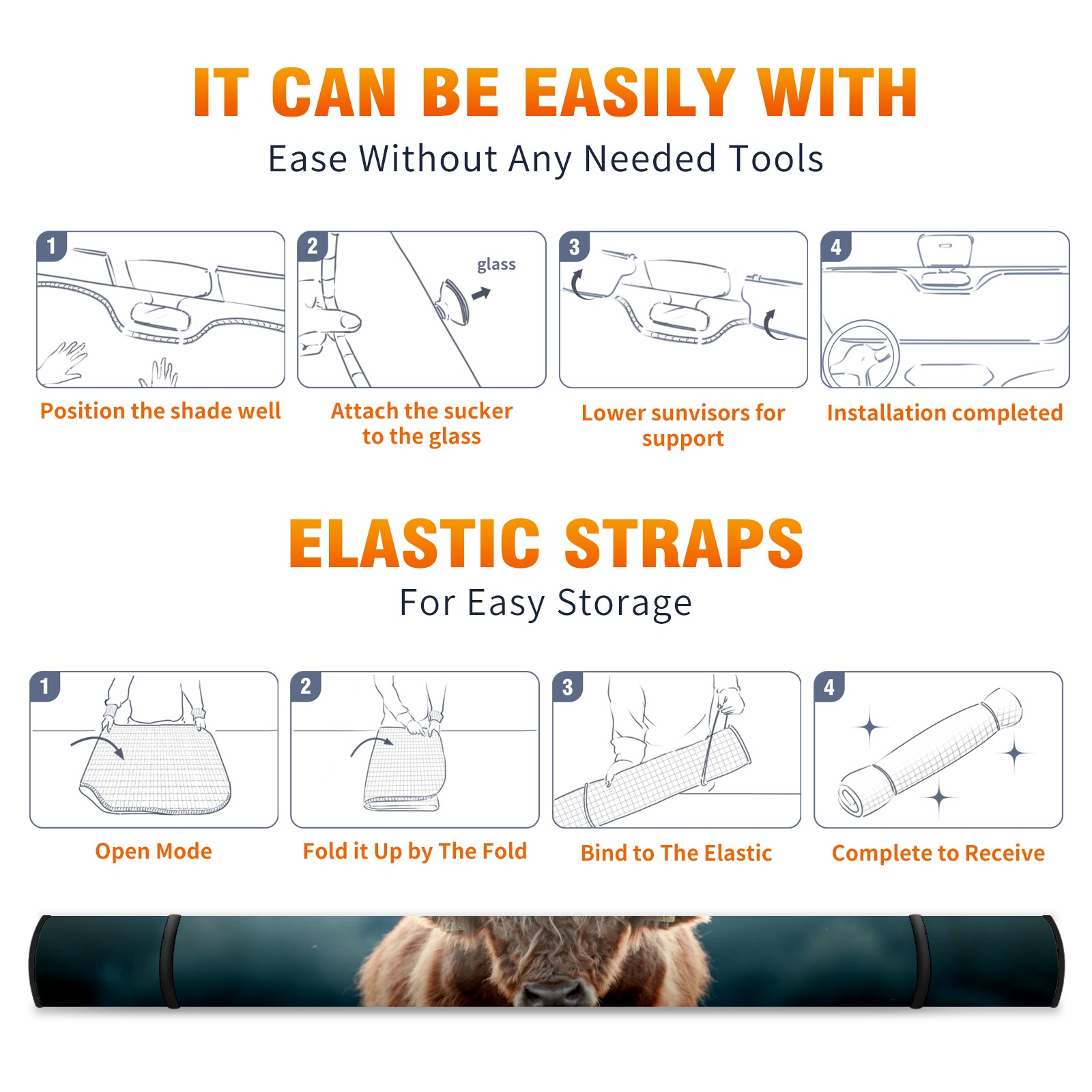 IT CAN BE EASILY WITH
Ease Without Any Needed Tools

1
Position the shade well

2
glass
Attach the sucker to the glass

3
Lower sunvisors for support

4
Installation completed

ELASTIC STRAPS
For Easy Storage

1
Open Mode

2
Fold it Up by The Fold

3
Bind to The Elastic

4
Complete to Receive