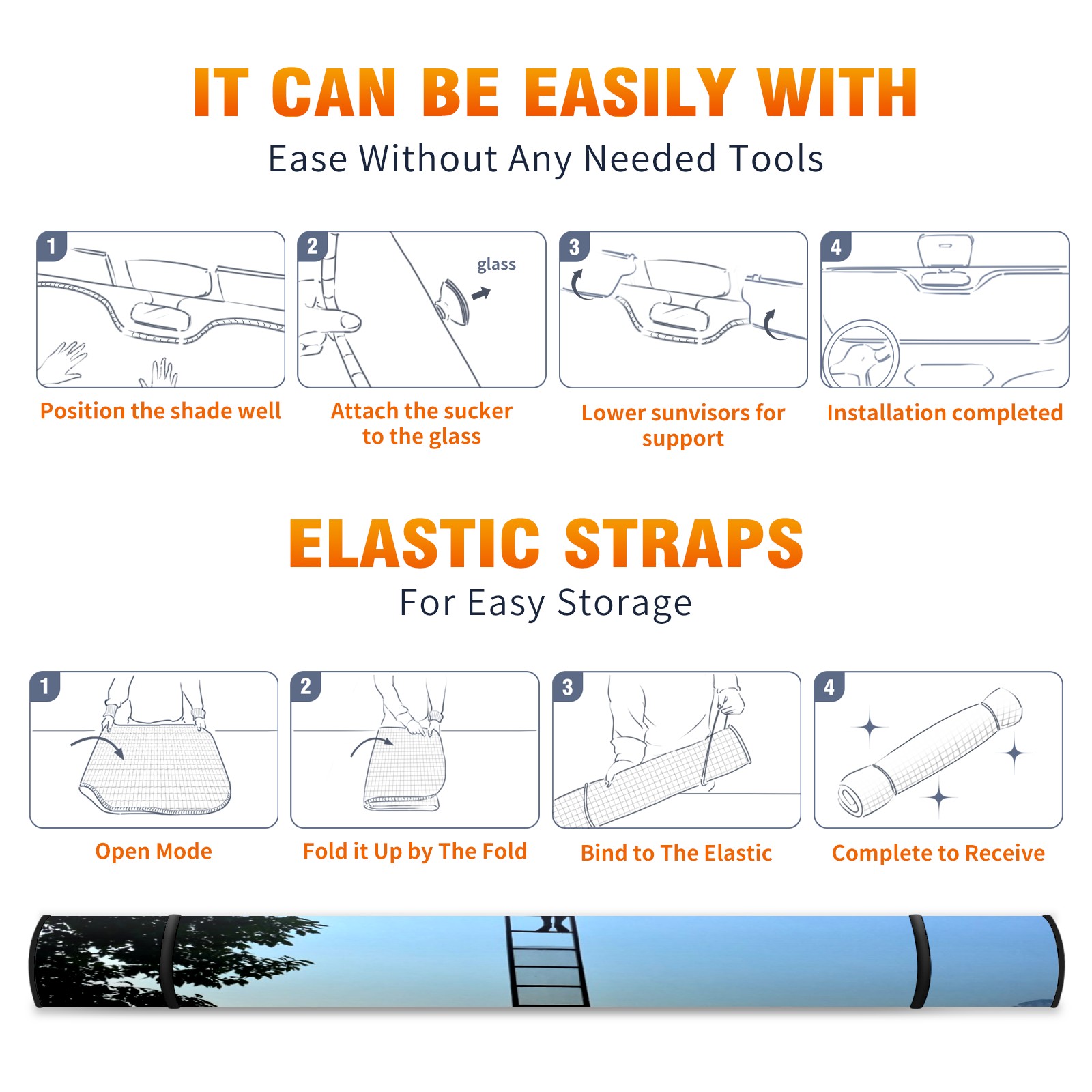 IT CAN BE EASILY WITH

Ease Without Any Needed Tools

1

Position the shade well

2

glass

Attach the sucker to the glass

3

Lower sunvisors for support

4

Installation completed

ELASTIC STRAPS

For Easy Storage

1

Open Mode

2

Fold it Up by The Fold

3

Bind to The Elastic

4

Complete to Receive