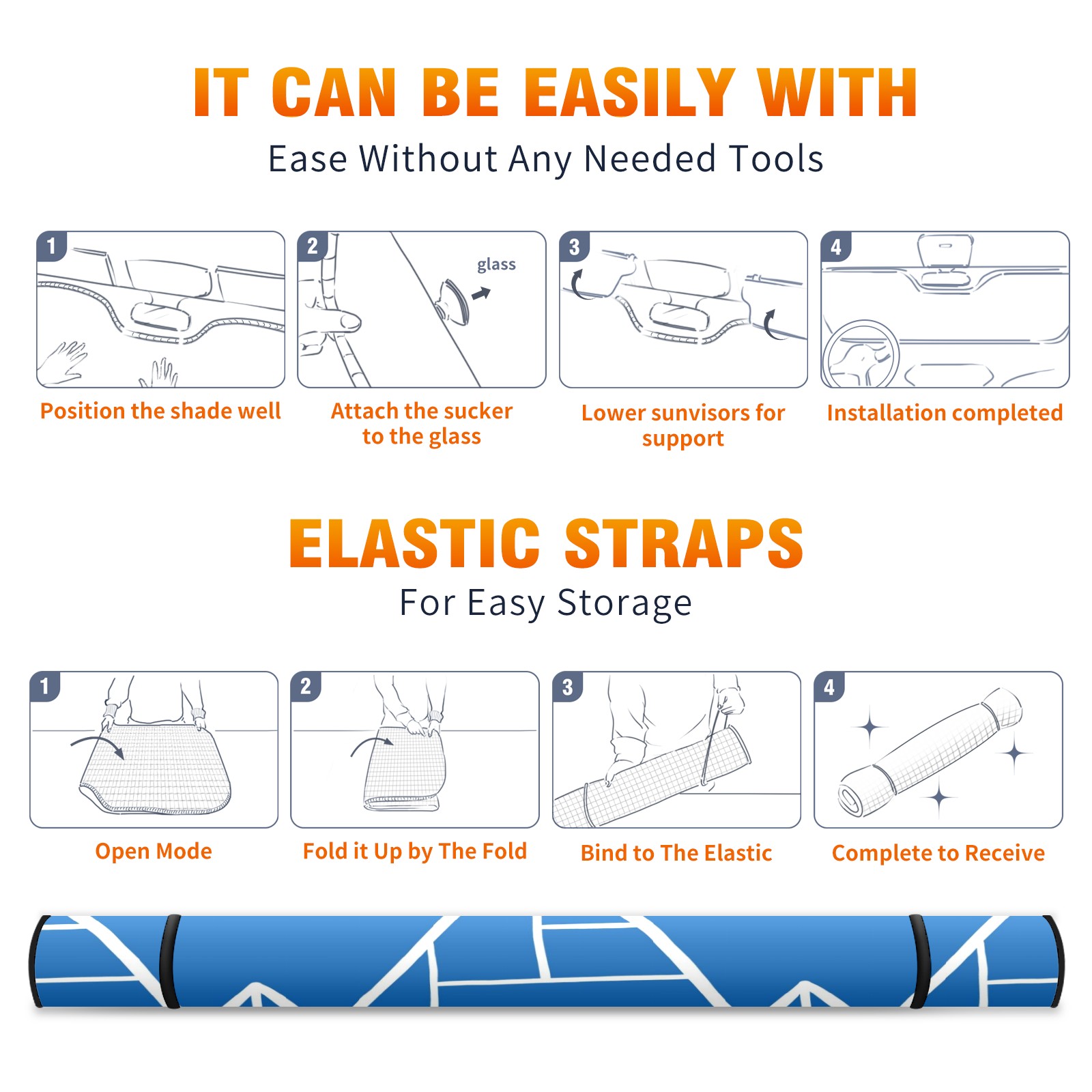 IT CAN BE EASILY WITH

Ease Without Any Needed Tools

1

Position the shade well

2

glass

Attach the sucker to the glass

3

Lower sunvisors for support

4

Installation completed

ELASTIC STRAPS

For Easy Storage

1

Open Mode

2

Fold it Up by The Fold

3

Bind to The Elastic

4

Complete to Receive