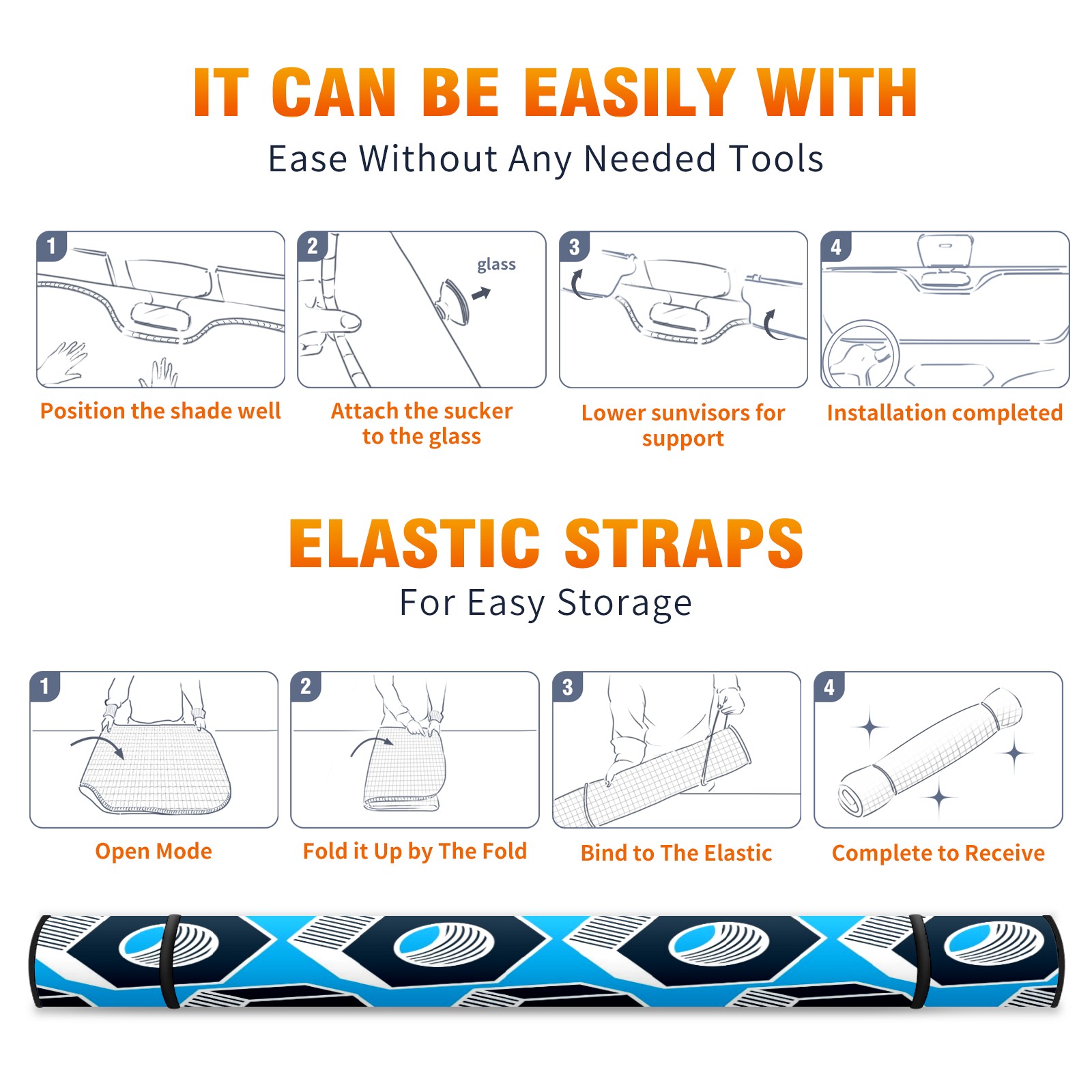 IT CAN BE EASILY WITH
Ease Without Any Needed Tools

1
Position the shade well

2
glass
Attach the sucker to the glass

3
Lower sunvisors for support

4
Installation completed

ELASTIC STRAPS
For Easy Storage

1
Open Mode

2
Fold it Up by The Fold

3
Bind to The Elastic

4
Complete to Receive