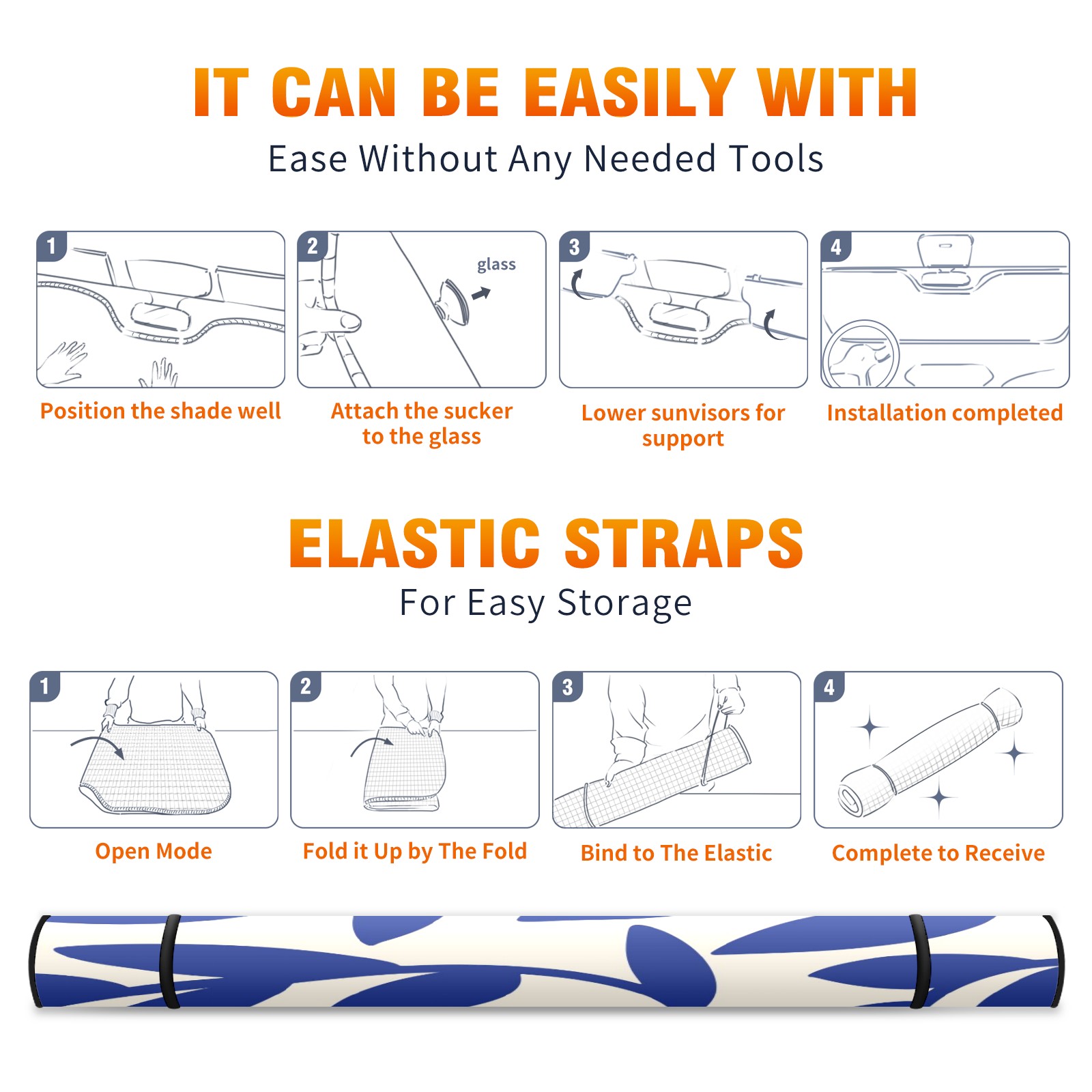 IT CAN BE EASILY WITH
Ease Without Any Needed Tools

1
Position the shade well

2
glass
Attach the sucker to the glass

3
Lower sunvisors for support

4
Installation completed

ELASTIC STRAPS
For Easy Storage

1
Open Mode

2
Fold it Up by The Fold

3
Bind to The Elastic

4
Complete to Receive