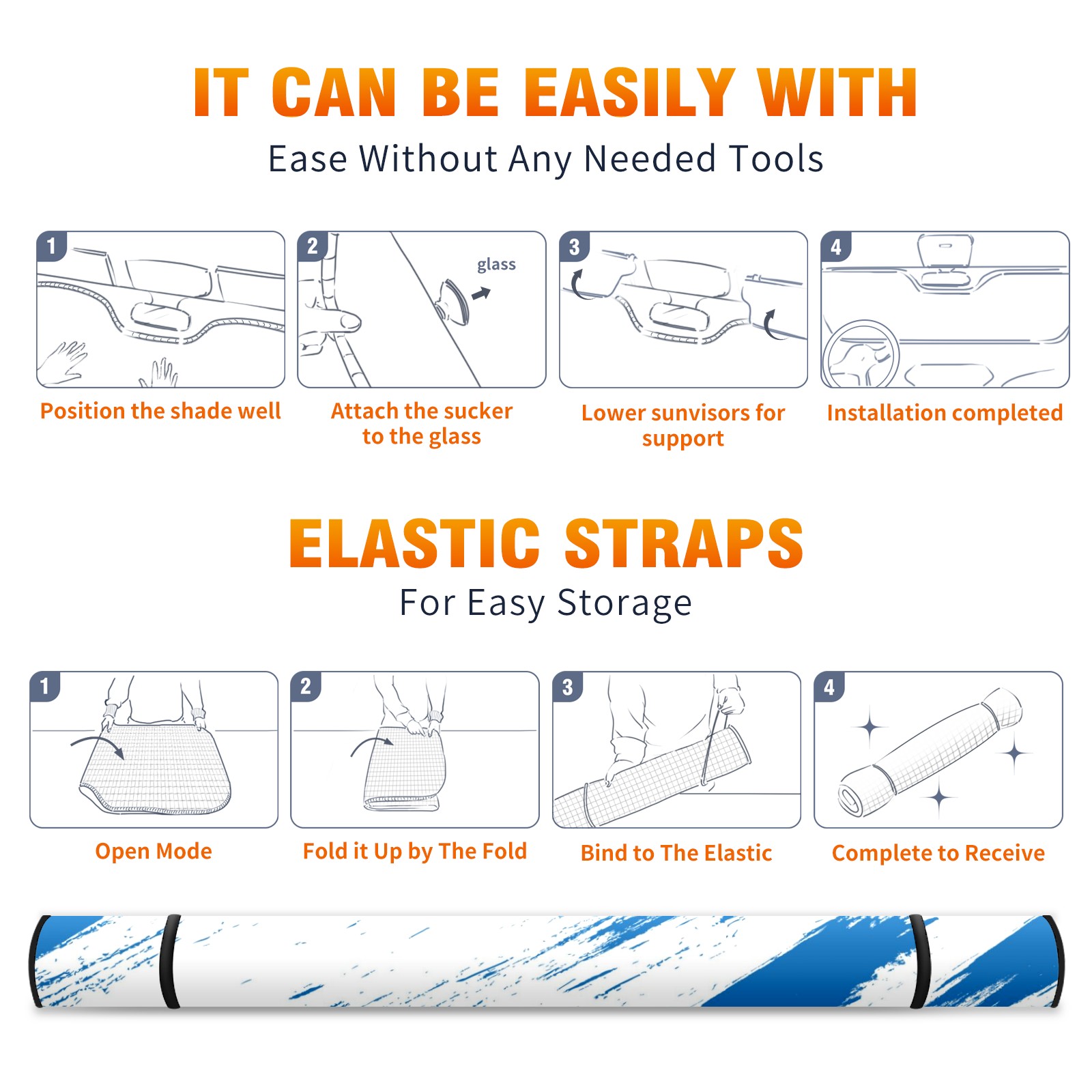 IT CAN BE EASILY WITH

Ease Without Any Needed Tools

1

Position the shade well

2

glass

Attach the sucker to the glass

3

Lower sunvisors for support

4

Installation completed

ELASTIC STRAPS

For Easy Storage

1

Open Mode

2

Fold it Up by The Fold

3

Bind to The Elastic

4

Complete to Receive