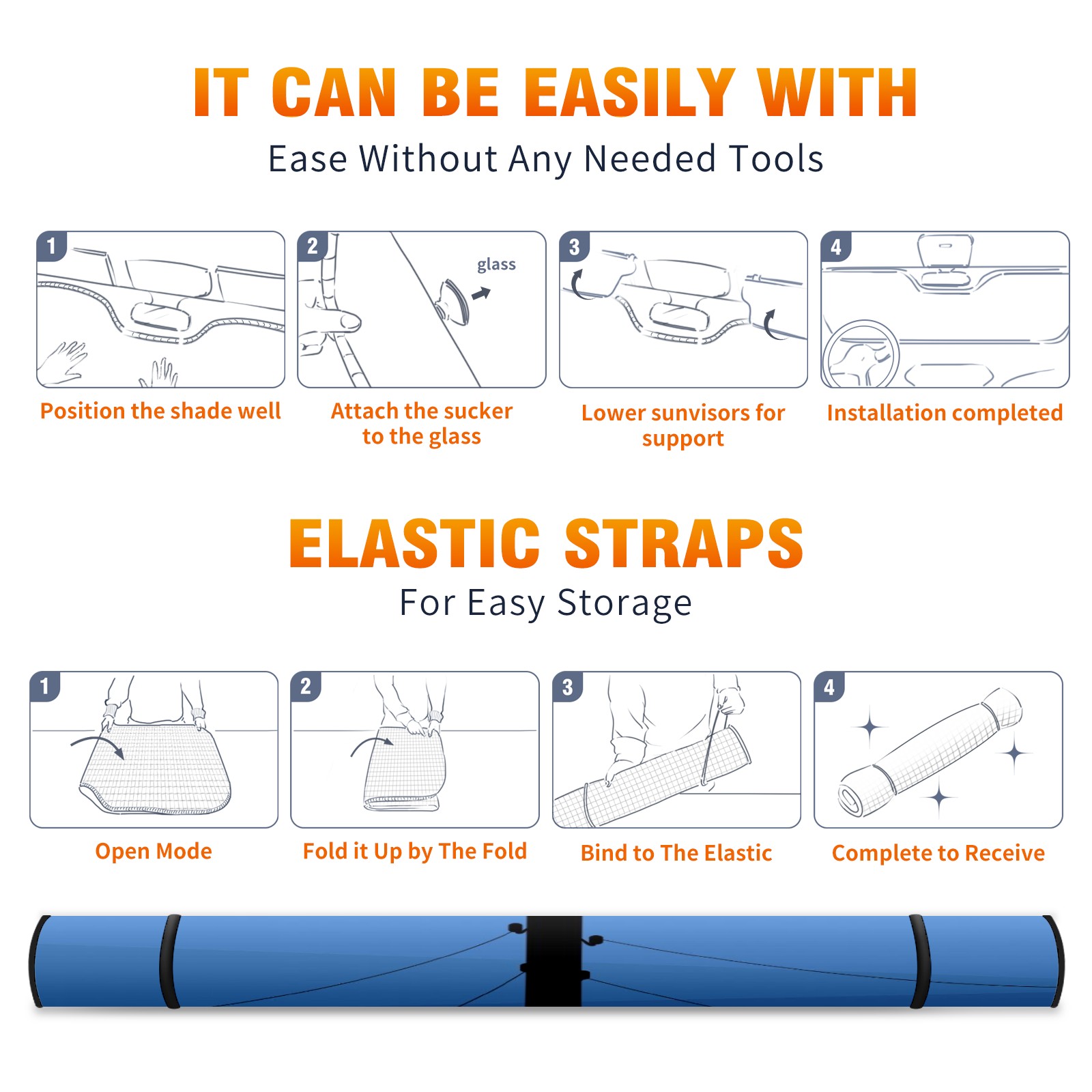 IT CAN BE EASILY WITH

Ease Without Any Needed Tools

1

Position the shade well

2

glass

Attach the sucker to the glass

3

Lower sunvisors for support

4

Installation completed

ELASTIC STRAPS

For Easy Storage

1

Open Mode

2

Fold it Up by The Fold

3

Bind to The Elastic

4

Complete to Receive