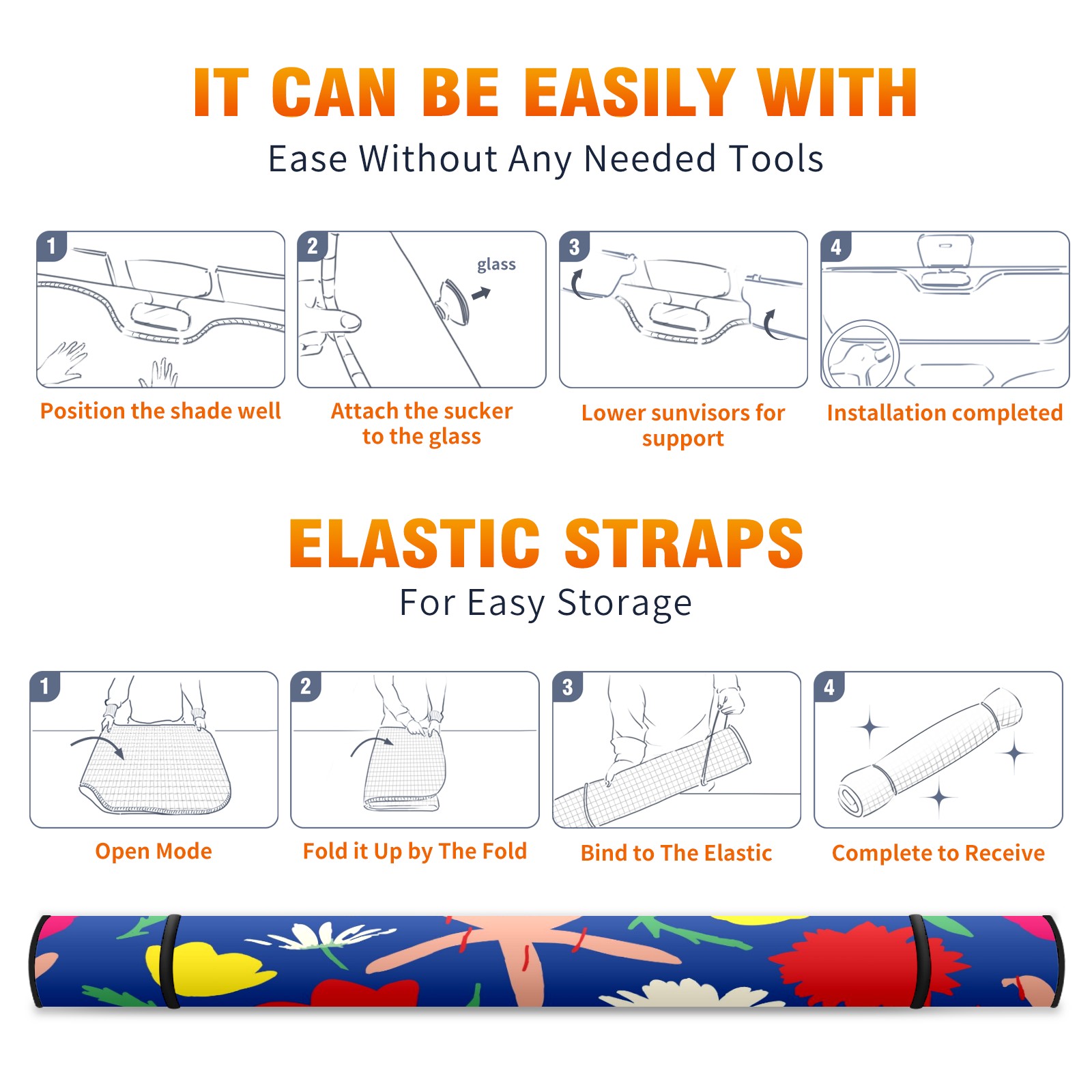 IT CAN BE EASILY WITH

Ease Without Any Needed Tools

1

Position the shade well

2

glass

Attach the sucker to the glass

3

Lower sunvisors for support

4

Installation completed

ELASTIC STRAPS

For Easy Storage

1

Open Mode

2

Fold it Up by The Fold

3

Bind to The Elastic

4

Complete to Receive