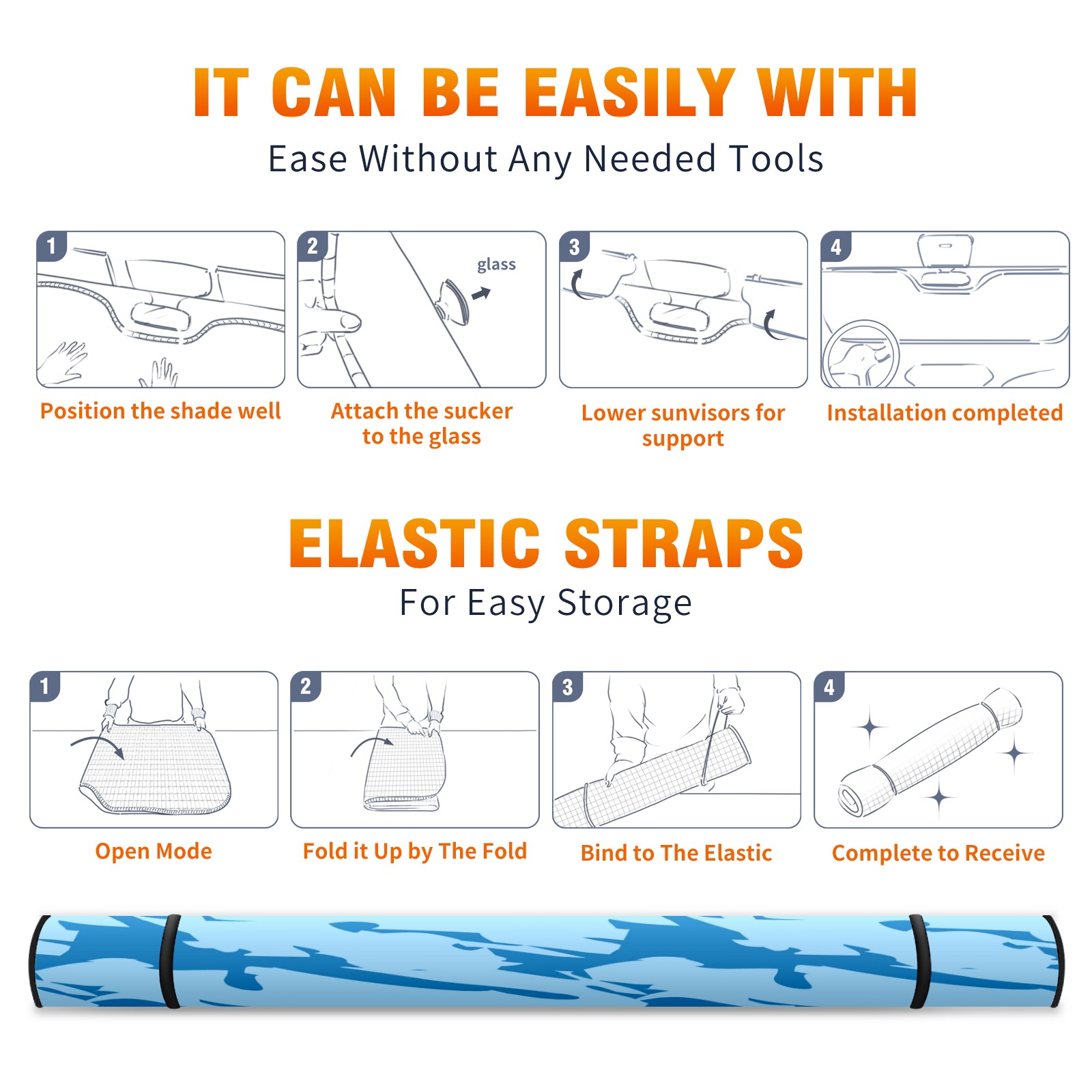 IT CAN BE EASILY WITH
Ease Without Any Needed Tools

1
Position the shade well

2
glass
Attach the sucker to the glass

3
Lower sunvisors for support

4
Installation completed

ELASTIC STRAPS
For Easy Storage

1
Open Mode

2
Fold it Up by The Fold

3
Bind to The Elastic

4
Complete to Receive