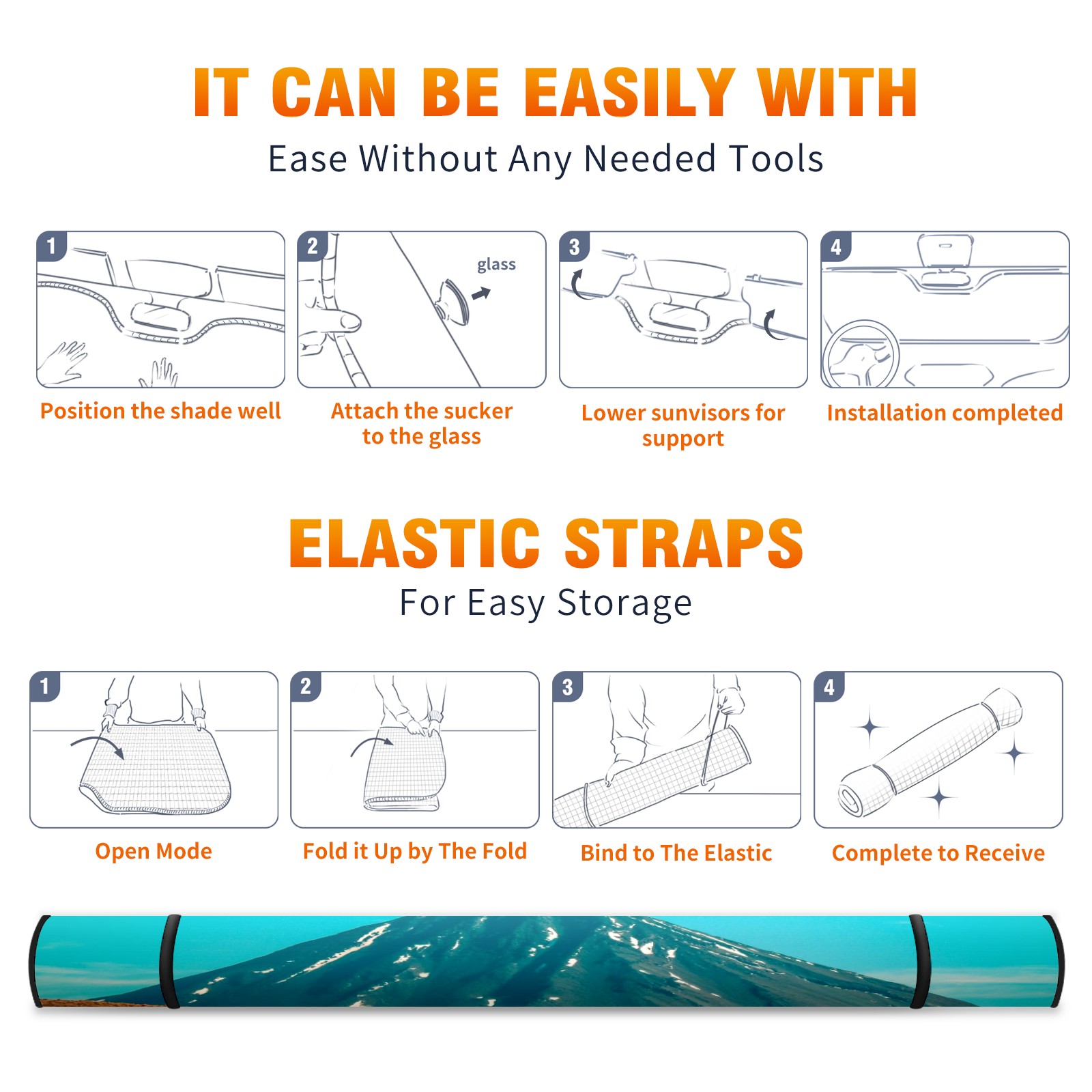 IT CAN BE EASILY WITH

Ease Without Any Needed Tools

1

Position the shade well

2

glass

Attach the sucker to the glass

3

Lower sunvisors for support

4

Installation completed

ELASTIC STRAPS

For Easy Storage

1

Open Mode

2

Fold it Up by The Fold

3

Bind to The Elastic

4

Complete to Receive