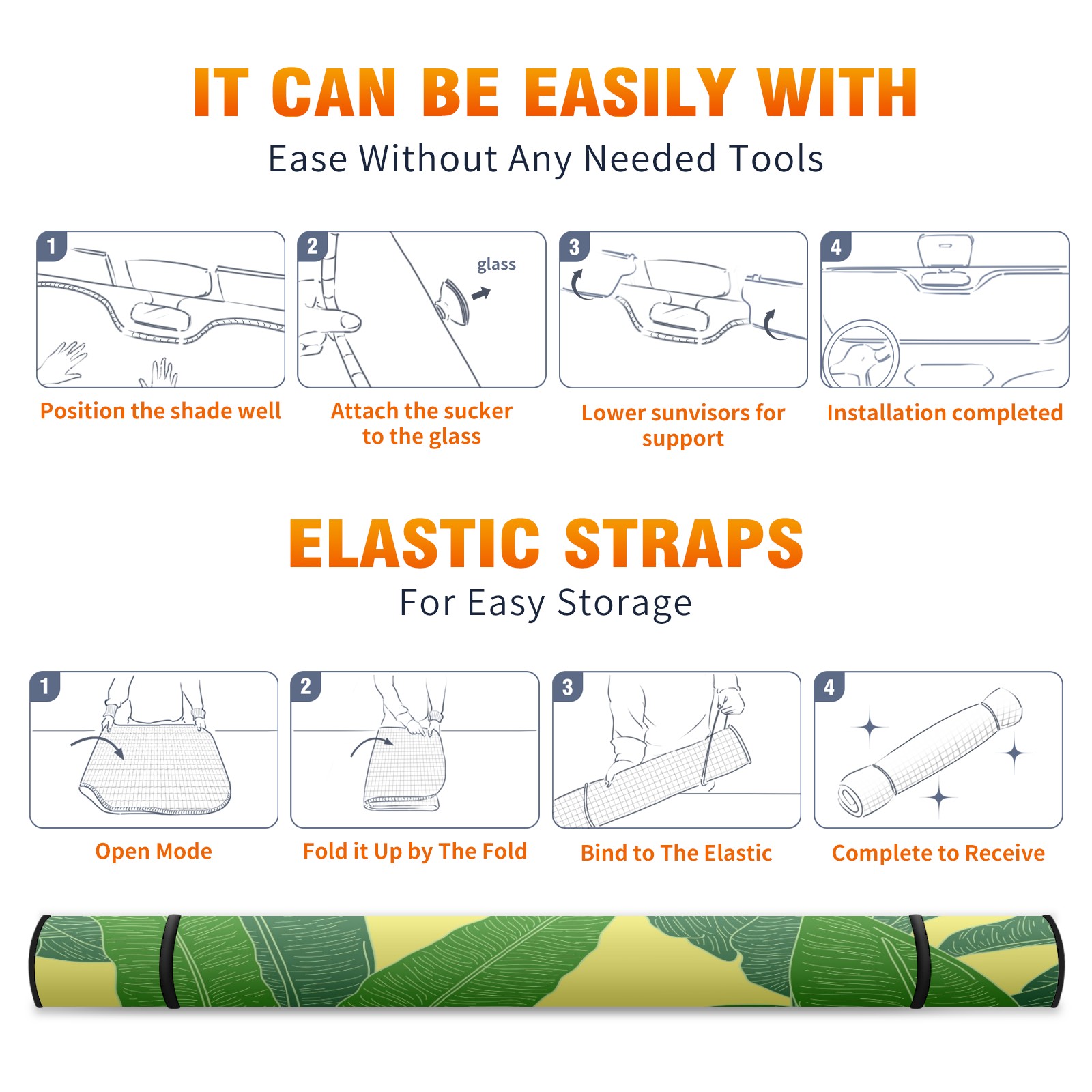 IT CAN BE EASILY WITH
Ease Without Any Needed Tools

1
Position the shade well

2
glass
Attach the sucker to the glass

3
Lower sunvisors for support

4
Installation completed

ELASTIC STRAPS
For Easy Storage

1
Open Mode

2
Fold it Up by The Fold

3
Bind to The Elastic

4
Complete to Receive