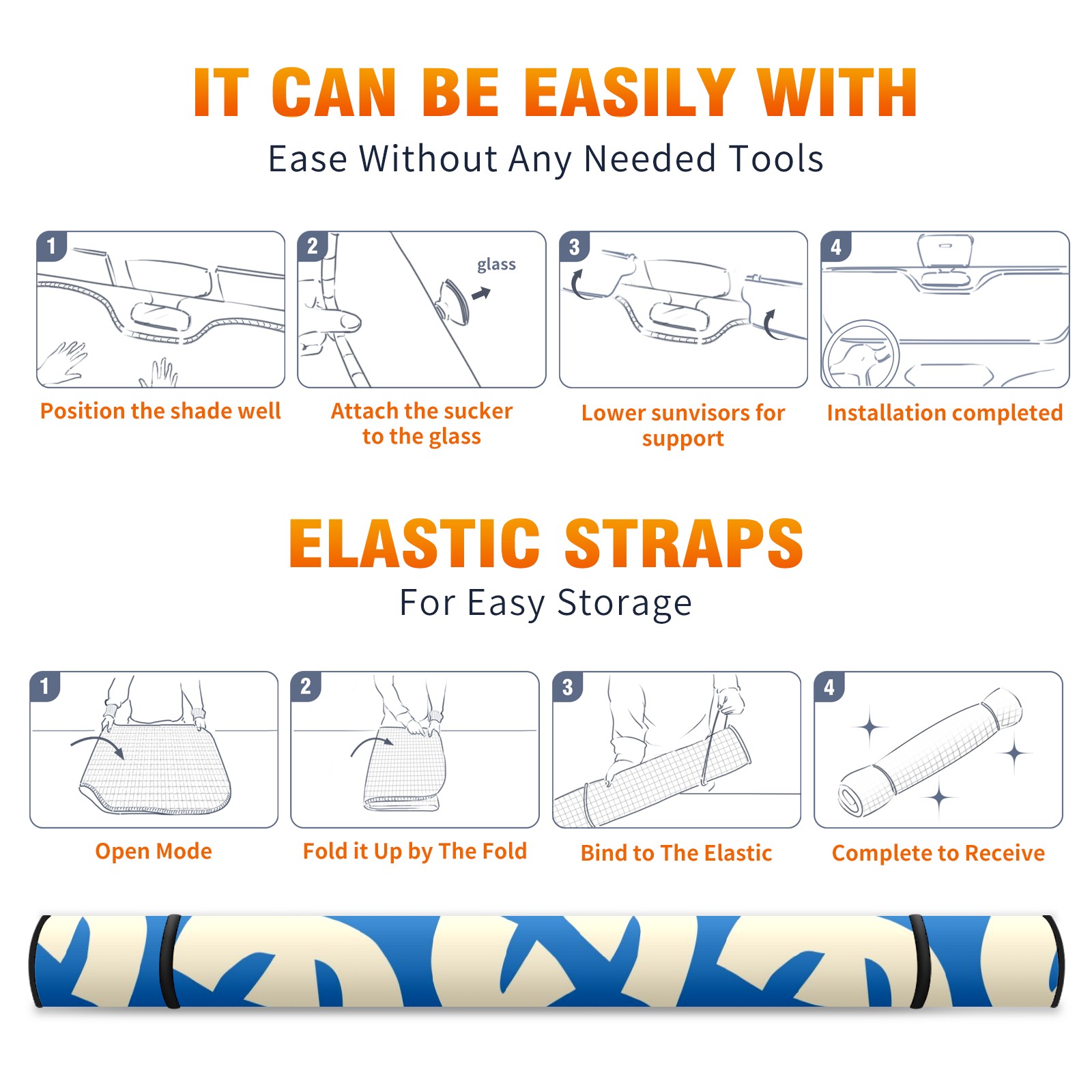 IT CAN BE EASILY WITH
Ease Without Any Needed Tools

1
Position the shade well

2
glass
Attach the sucker to the glass

3
Lower sunvisors for support

4
Installation completed

ELASTIC STRAPS
For Easy Storage

1
Open Mode

2
Fold it Up by The Fold

3
Bind to The Elastic

4
Complete to Receive