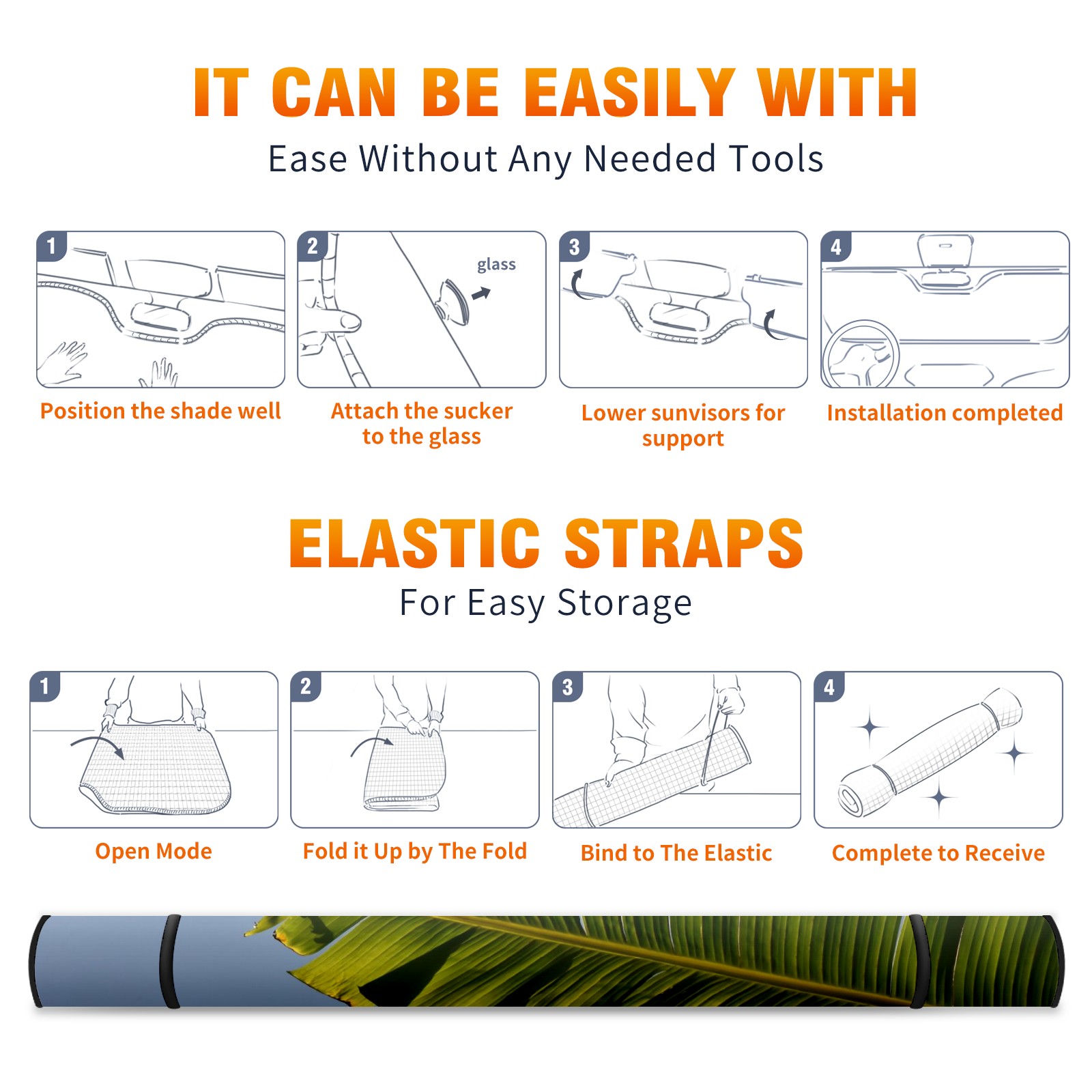 IT CAN BE EASILY WITH
Ease Without Any Needed Tools

1
Position the shade well

2
glass
Attach the sucker to the glass

3
Lower sunvisors for support

4
Installation completed

ELASTIC STRAPS
For Easy Storage

1
Open Mode

2
Fold it Up by The Fold

3
Bind to The Elastic

4
Complete to Receive