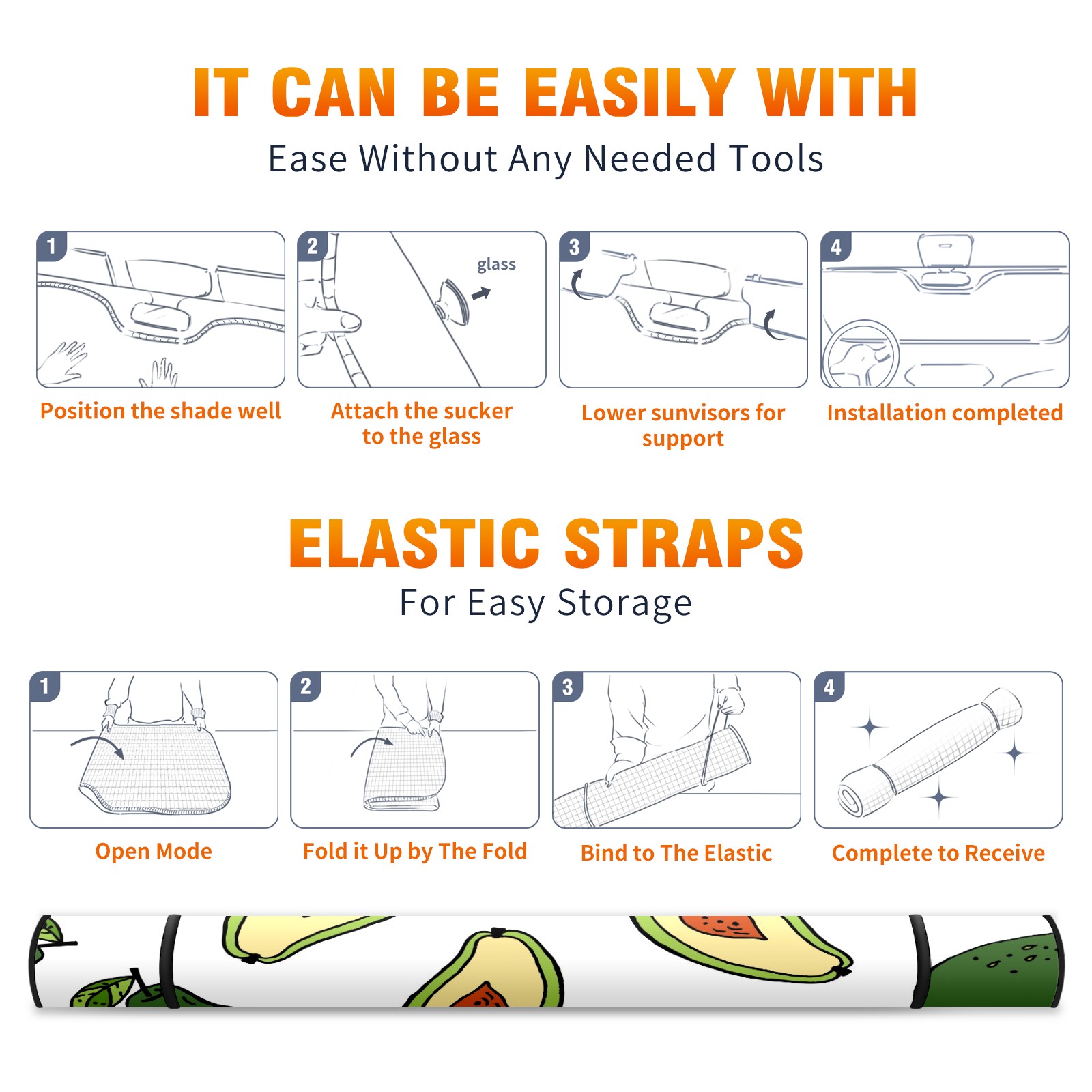 IT CAN BE EASILY WITH

Ease Without Any Needed Tools

1

Position the shade well

2

glass

Attach the sucker to the glass

3

Lower sunvisors for support

4

Installation completed

ELASTIC STRAPS

For Easy Storage

1

Open Mode

2

Fold it Up by The Fold

3

Bind to The Elastic

4

Complete to Receive