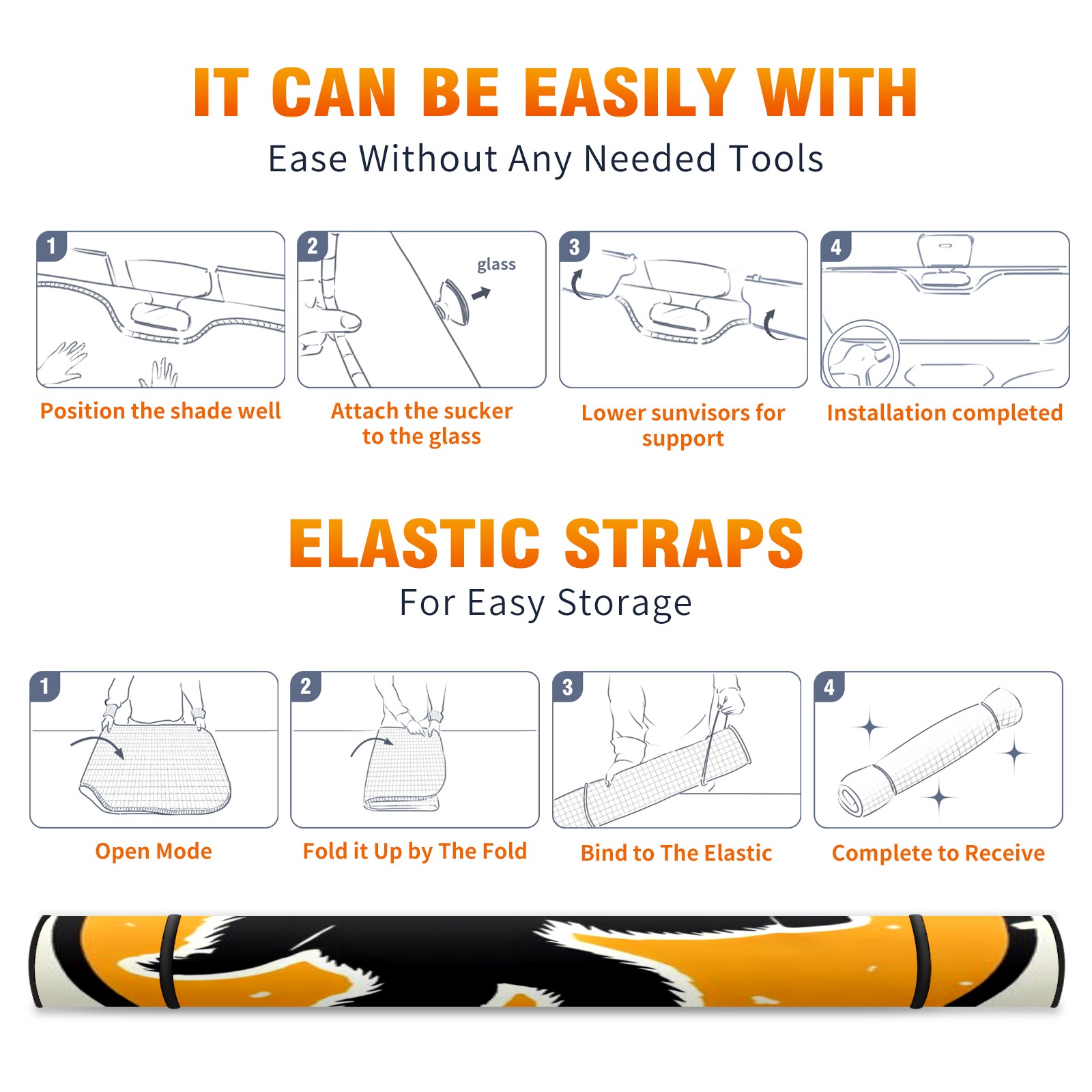 IT CAN BE EASILY WITH

Ease Without Any Needed Tools

1

Position the shade well

2

glass

Attach the sucker to the glass

3

Lower sunvisors for support

4

Installation completed

ELASTIC STRAPS

For Easy Storage

1

Open Mode

2

Fold it Up by The Fold

3

Bind to The Elastic

4

Complete to Receive