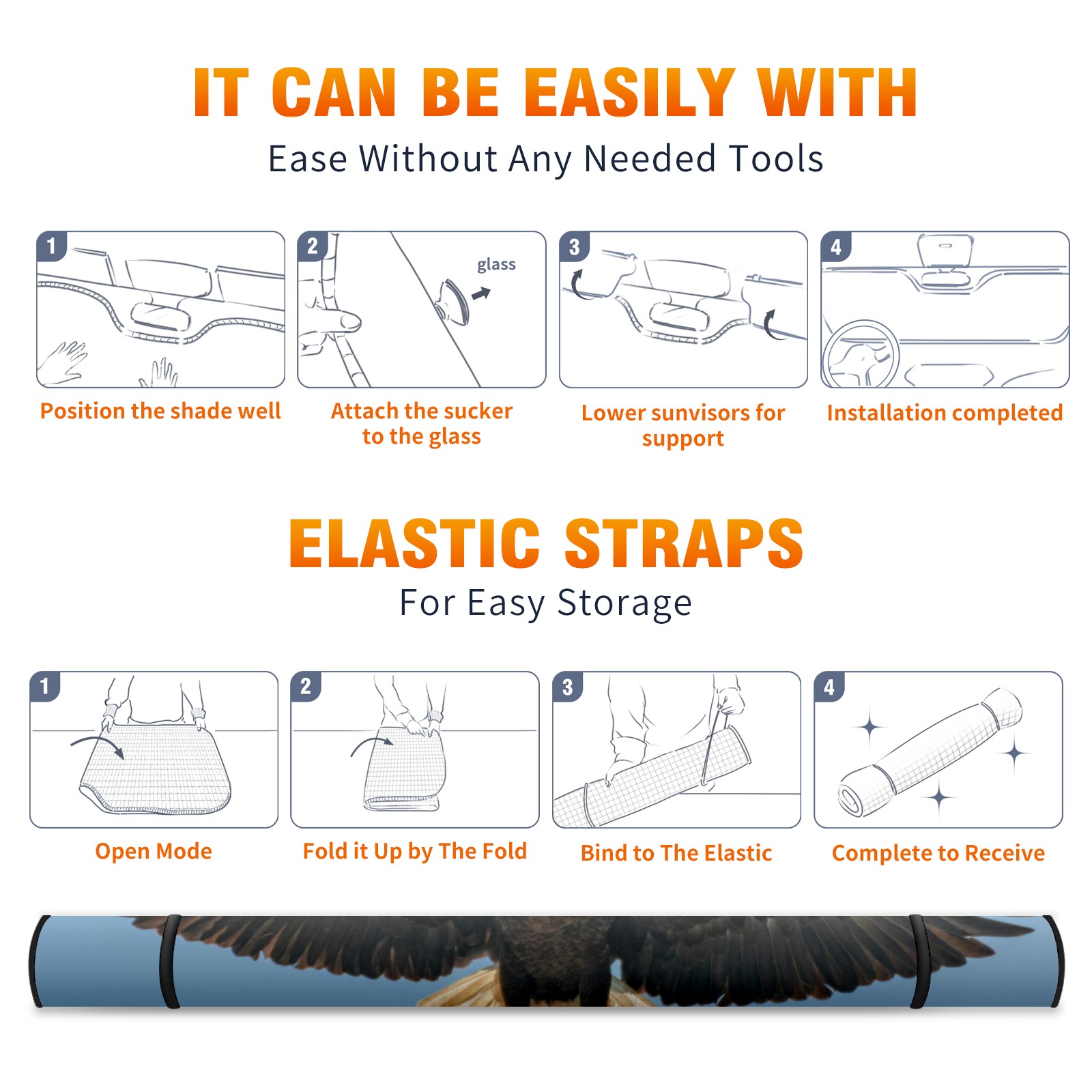 IT CAN BE EASILY WITH
Ease Without Any Needed Tools

1

Position the shade well

2
glass

Attach the sucker to the glass

3

Lower sunvisors for support

4

Installation completed

ELASTIC STRAPS
For Easy Storage

1

Open Mode

2

Fold it Up by The Fold

3

Bind to The Elastic

4

Complete to Receive