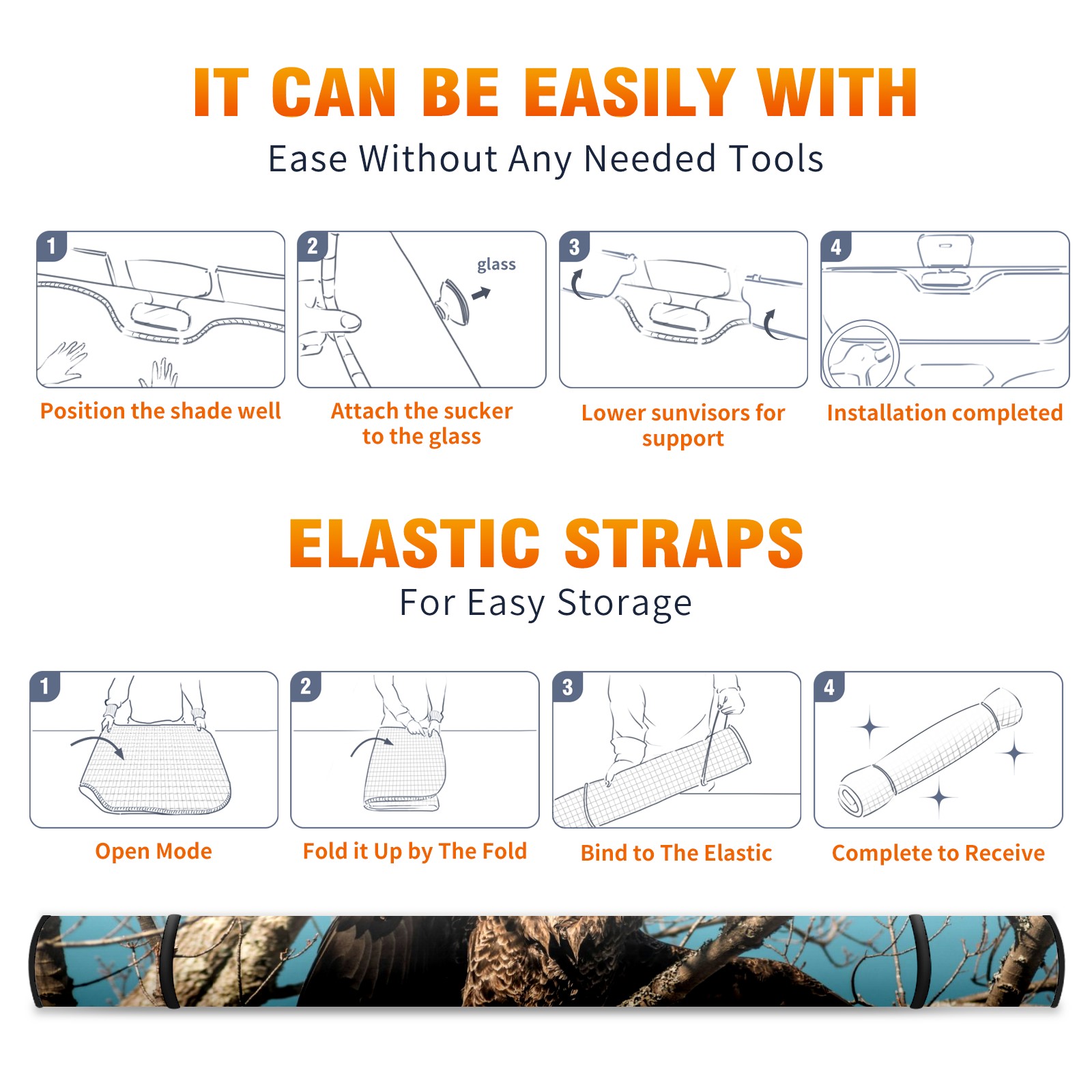 IT CAN BE EASILY WITH
Ease Without Any Needed Tools

1
Position the shade well

2
glass
Attach the sucker to the glass

3
Lower sunvisors for support

4
Installation completed

ELASTIC STRAPS
For Easy Storage

1
Open Mode

2
Fold it Up by The Fold

3
Bind to The Elastic

4
Complete to Receive