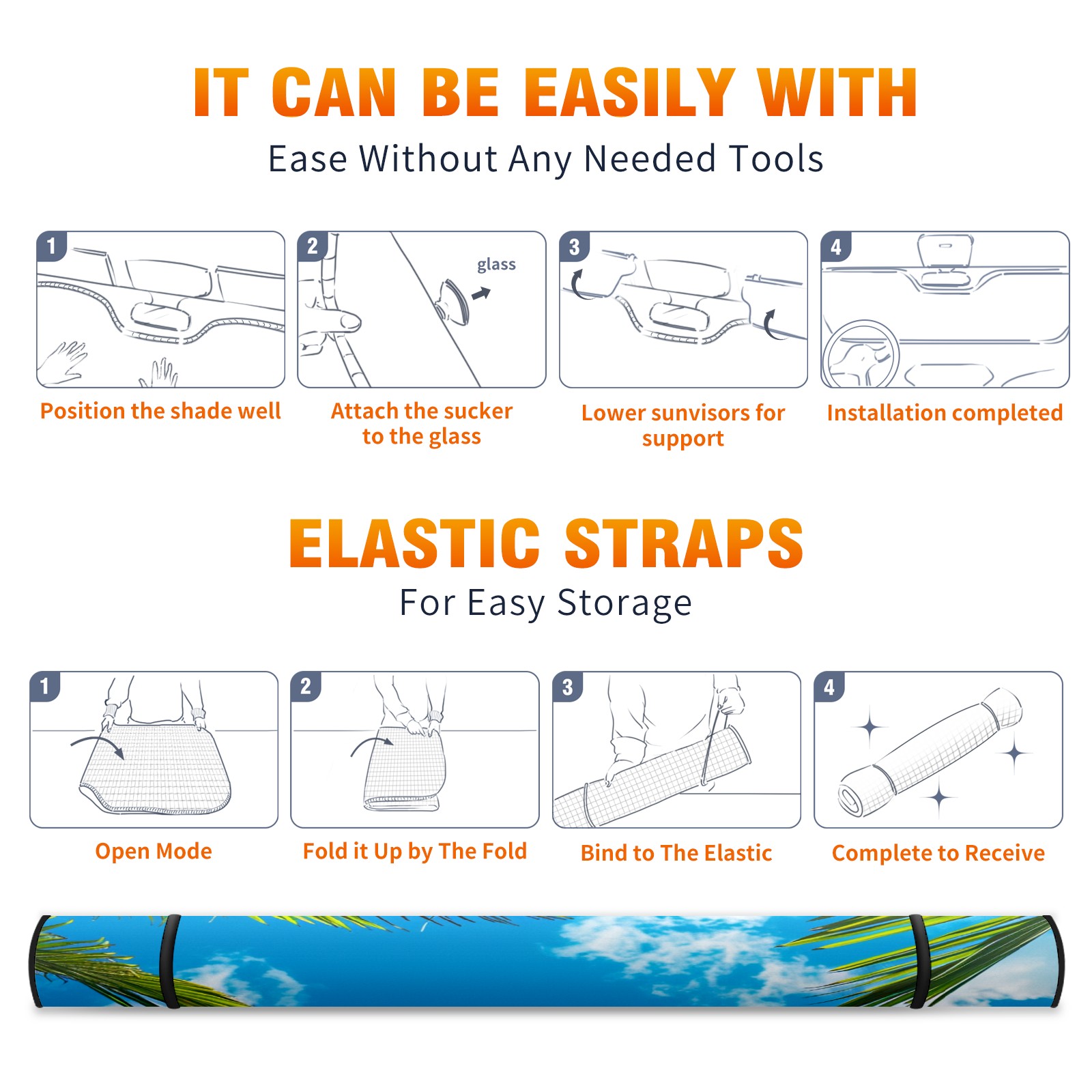 IT CAN BE EASILY WITH

Ease Without Any Needed Tools

1

Position the shade well

2

glass

Attach the sucker to the glass

3

Lower sunvisors for support

4

Installation completed

ELASTIC STRAPS

For Easy Storage

1

Open Mode

2

Fold it Up by The Fold

3

Bind to The Elastic

4

Complete to Receive