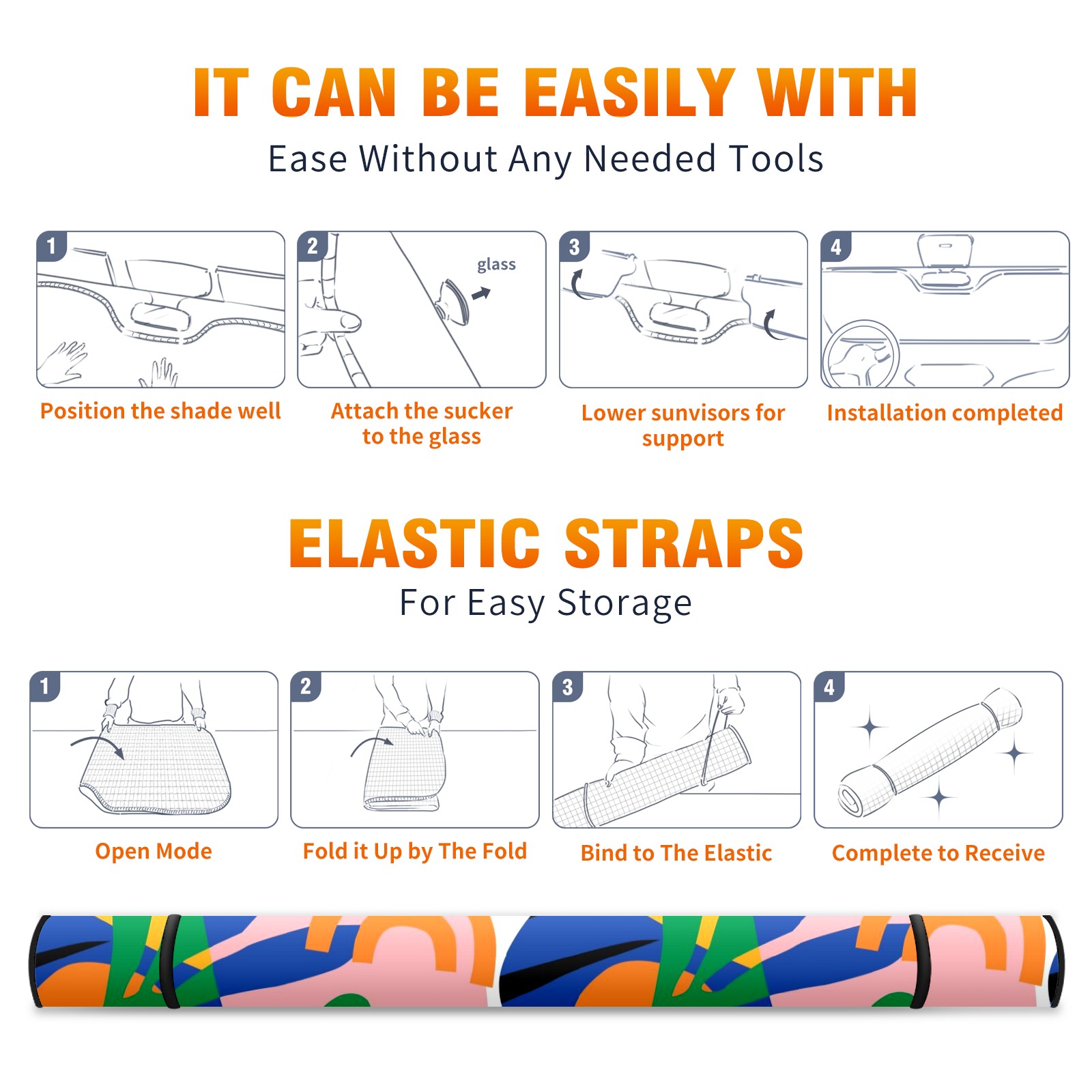 IT CAN BE EASILY WITH

Ease Without Any Needed Tools

1

Position the shade well

2

glass

Attach the sucker to the glass

3

Lower sunvisors for support

4

Installation completed

ELASTIC STRAPS

For Easy Storage

1

Open Mode

2

Fold it Up by The Fold

3

Bind to The Elastic

4

Complete to Receive